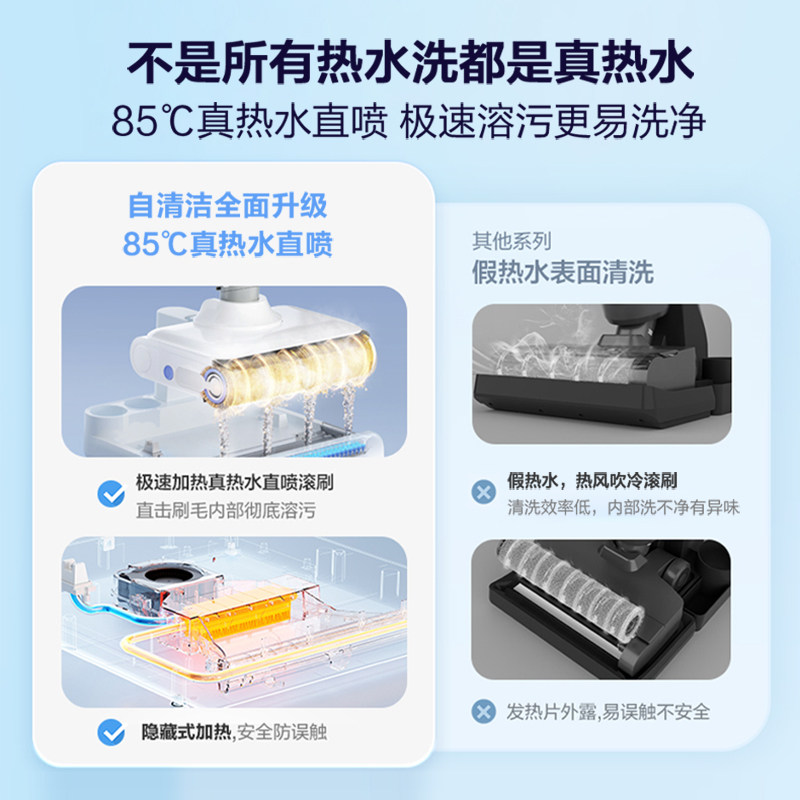 不是所有热水洗都是真热水
85℃真热水直喷 极速溶污更易洗净

自清洁全面升级
85℃真热水直喷

极速加热真热水直喷滚刷
直击刷毛内部彻底溶污

隐藏式加热,安全防误触

其他系列
假热水表面清洗

假热水，热风吹冷滚刷
清洗效率低，内部洗不净有异味

发热片外露，易误触不安全