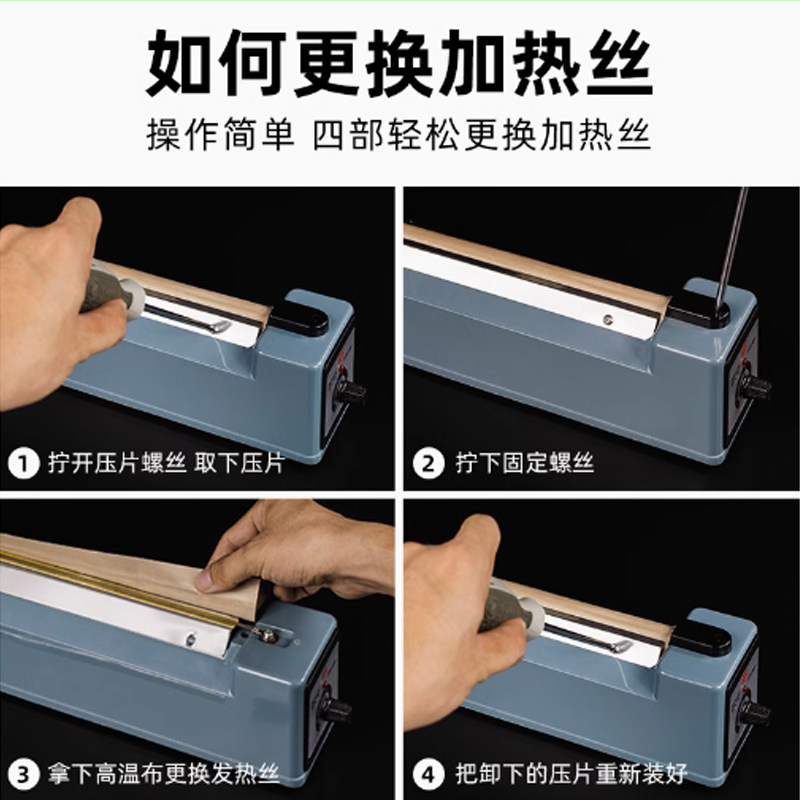 如何更换加热丝

操作简单 四部轻松更换加热丝

1 拧开压片螺丝 取下压片

2 拧下固定螺丝

3 拿下高温布更换发热丝

4 把卸下的压片重新装好