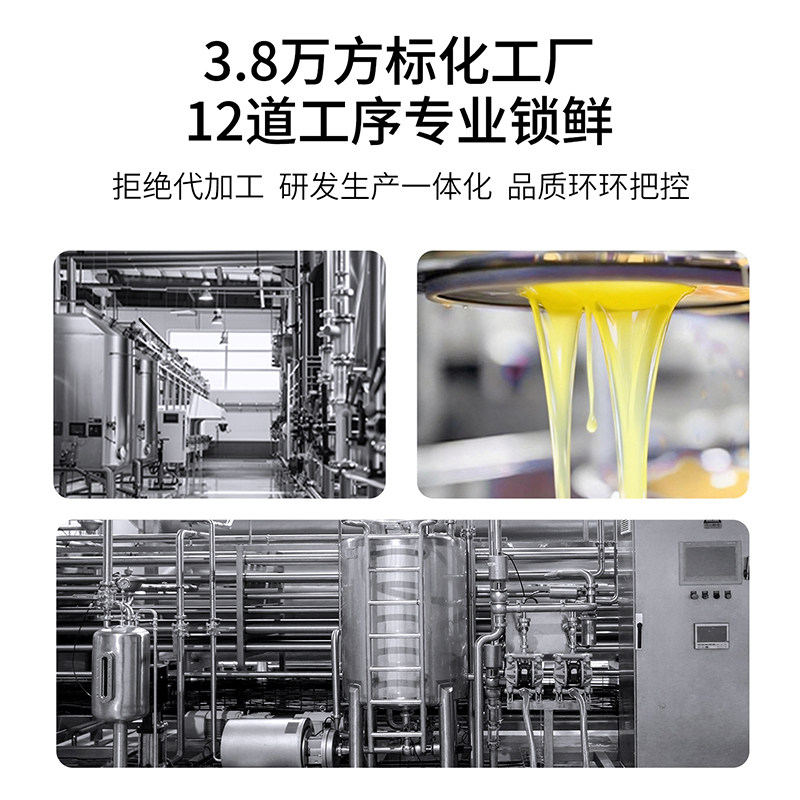 3.8万方标化工厂
12道工序专业锁鲜

拒绝代加工 研发生产一体化 品质环环把控