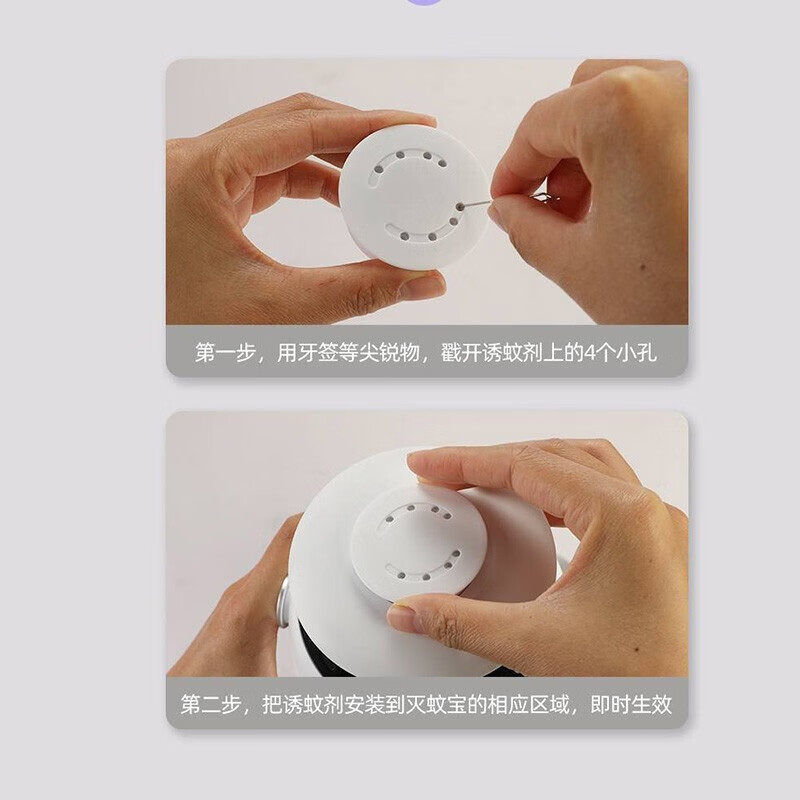 第一步，用牙签等尖锐物，戳开诱蚊剂上的4个小孔

第二步，把诱蚊剂安装到灭蚊宝的相应区域，即时生效