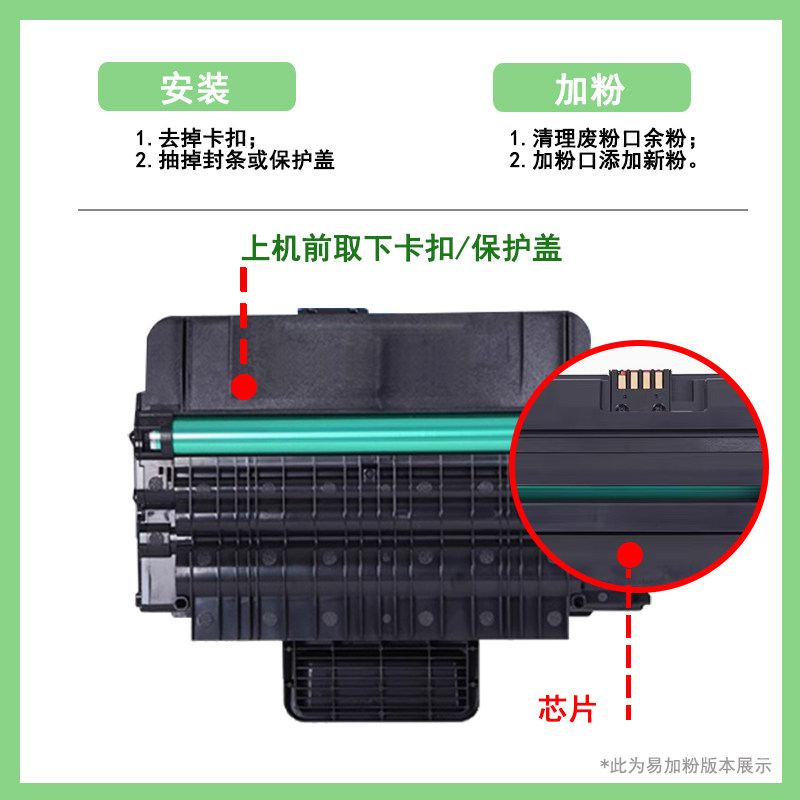 安装

1. 去掉卡扣；
2. 抽掉封条或保护盖

加粉

1. 清理废粉口余粉；
2. 加粉口添加新粉。

上机前取下卡扣/保护盖

芯片

*此为易加粉版本展示