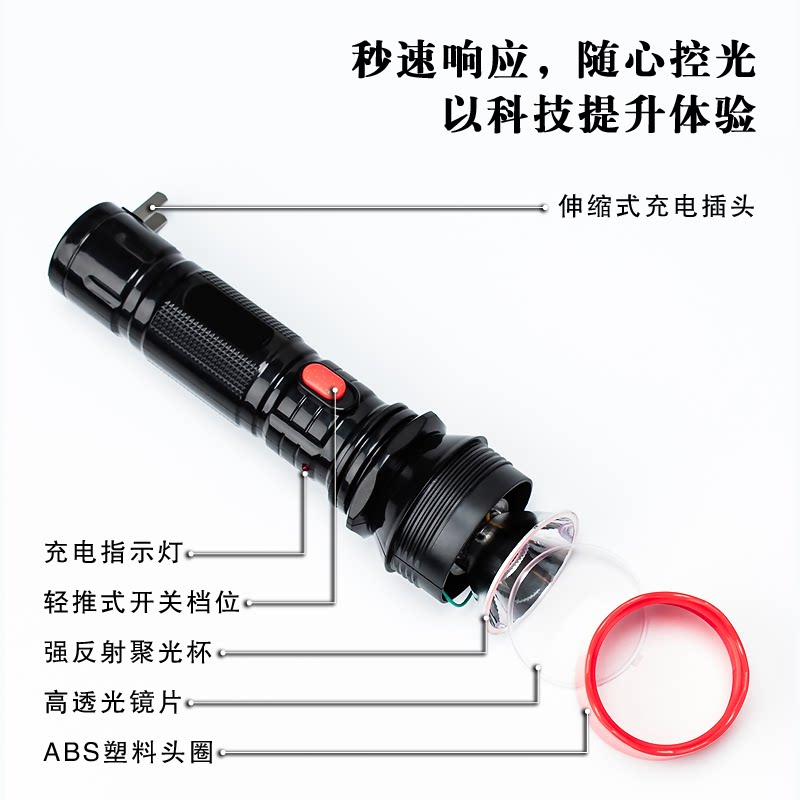 秒速响应，随心控光
以科技提升体验

伸缩式充电插头

充电指示灯

轻推式开关档位

强反射聚光杯

高透光镜片

ABS塑料头圈