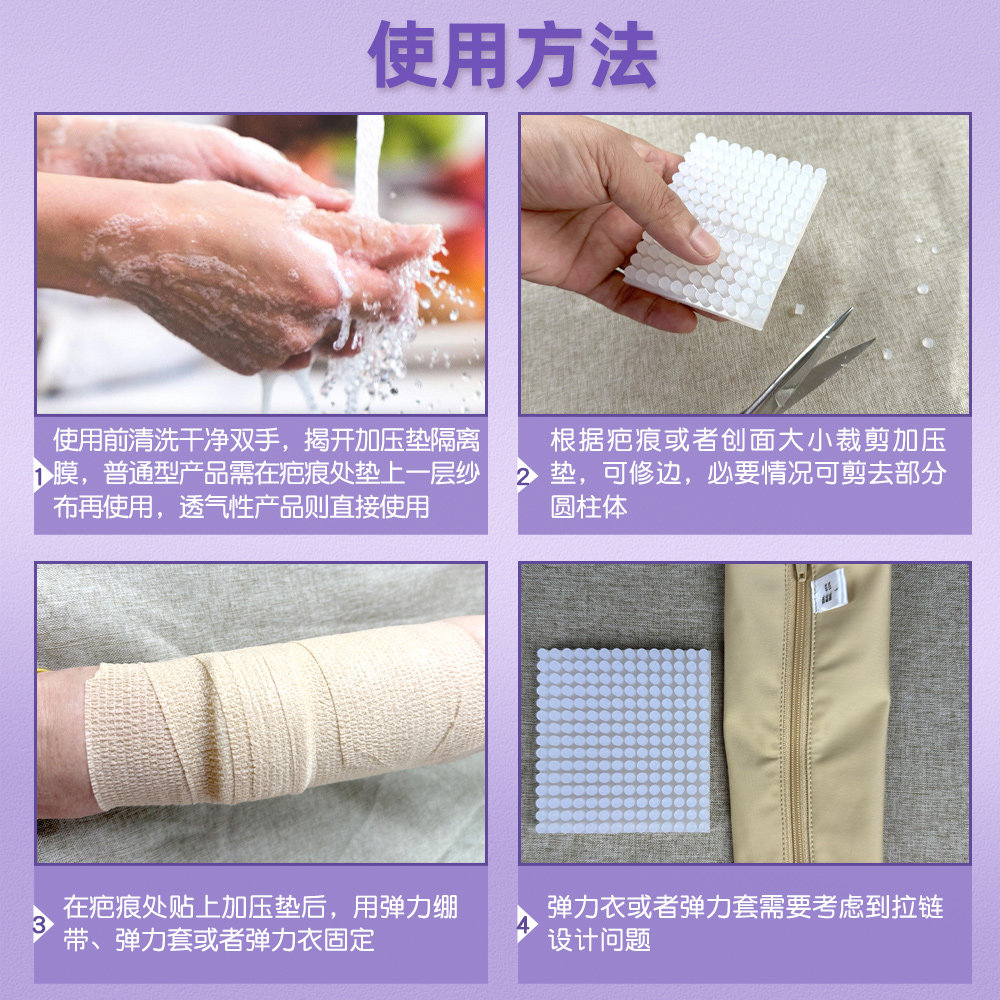 使用方法

1 使用前清洗干净双手，揭开加压垫隔离膜，普通型产品需在疤痕处垫上一层纱布再使用，透气性产品则直接使用

2 根据疤痕或者创面大小裁剪加压垫，可修边，必要情况可剪去部分圆柱体

3 在疤痕处贴上加压垫后，用弹力绷带、弹力套或者弹力衣固定

4 弹力衣或者弹力套需要考虑到拉链设计问题