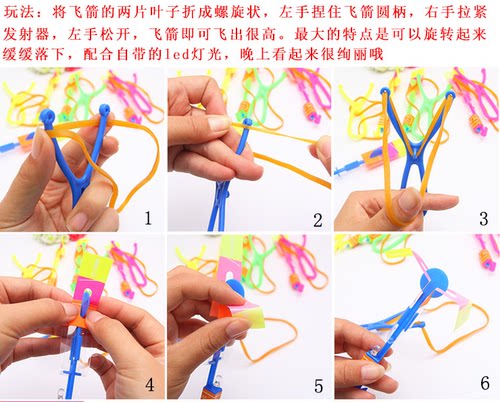 玩法：将飞箭的两片叶子折成螺旋状，左手捏住飞箭圆柄，右手拉紧发射器，左手松开，飞箭即可飞出很高。最大的特点是可以旋转起来缓缓落下，配合自带的led灯光，晚上看起来很绚丽哦

1

2

3

4

5

6