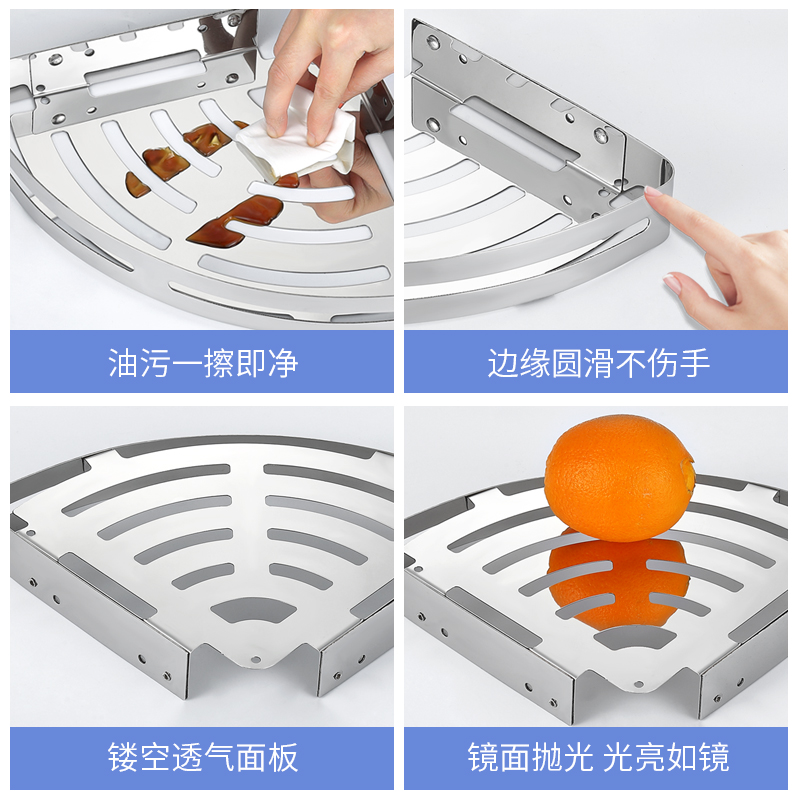 油污一擦即净

边缘圆滑不伤手

镂空透气面板

镜面抛光 光亮如镜