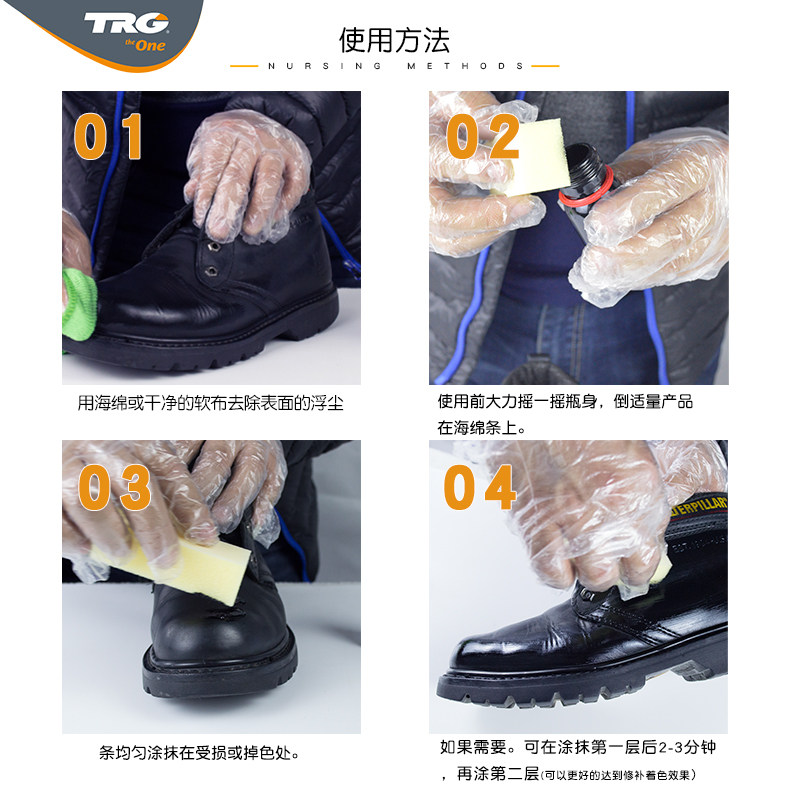 TRG
the One

使用方法
NURSING METHODS

01

用海绵或干净的软布去除表面的浮尘

02

使用前大力摇一摇瓶身，倒适量产品在海绵条上。

03

条均匀涂抹在受损或掉色处。

04

CATERPILLAR

如果需要。可在涂抹第一层后2-3分钟，再涂第二层(可以更好的达到修补着色效果)