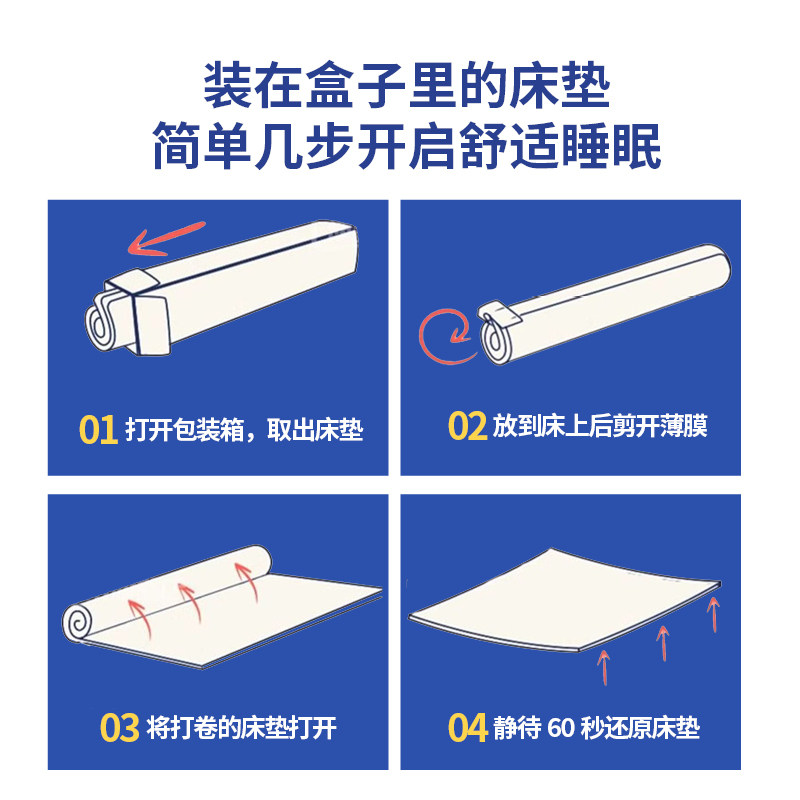 装在盒子里的床垫
简单几步开启舒适睡眠

01 打开包装箱，取出床垫

02 放到床上后剪开薄膜

03 将打卷的床垫打开

04 静待 60 秒还原床垫