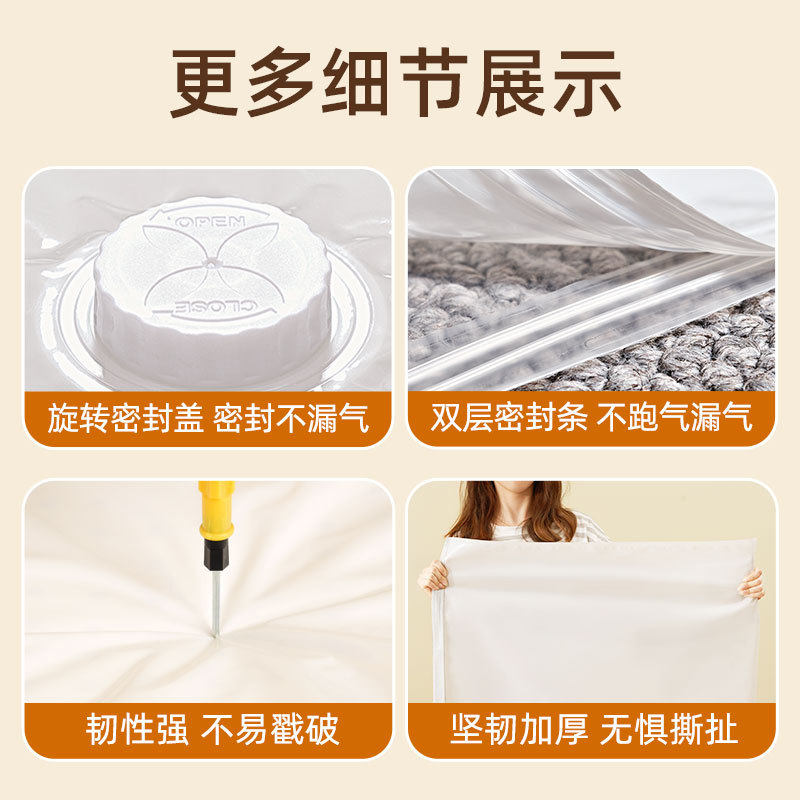 更多细节展示

OPEN
CLOSE

旋转密封盖 密封不漏气

双层密封条 不跑气漏气

韧性强 不易戳破

坚韧加厚 无惧撕扯