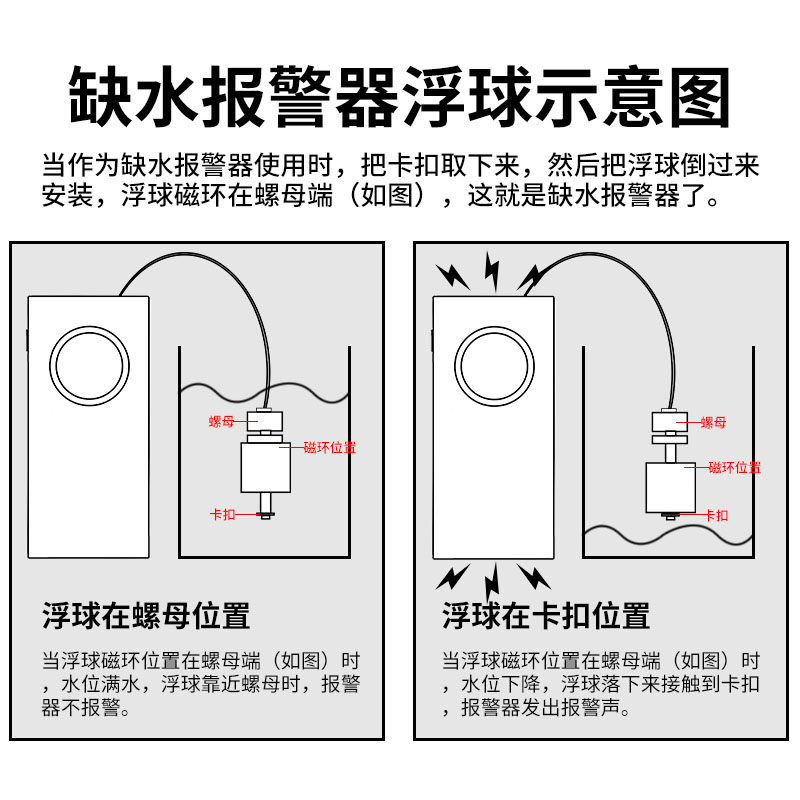 缺水报警器浮球示意图

当作为缺水报警器使用时，把卡扣取下来，然后把浮球倒过来安装，浮球磁环在螺母端（如图），这就是缺水报警器了。

螺母
磁环位置
卡扣

浮球在螺母位置

当浮球磁环位置在螺母端（如图）时，水位满水，浮球靠近螺母时，报警器不报警。

螺母
磁环位置
卡扣

浮球在卡扣位置

当浮球磁环位置在螺母端（如图）时，水位下降，浮球落下来接触到卡扣，报警器发出报警声。