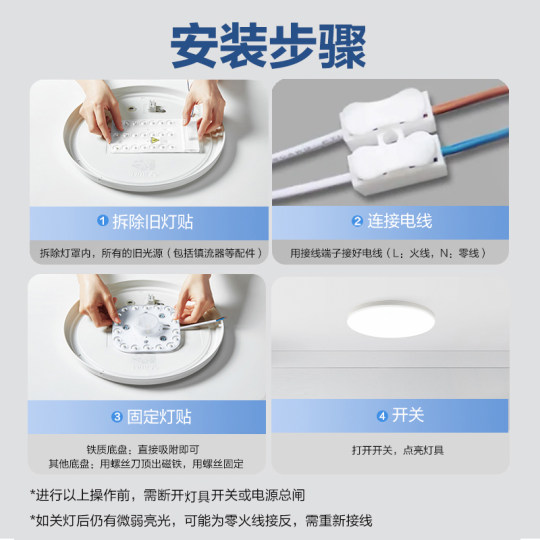 安装步骤

1 拆除旧灯贴

拆除灯罩内，所有的旧光源（包括镇流器等配件）

2 连接电线

用接线端子接好电线（L：火线，N：零线）

3 固定灯贴

铁质底盘：直接吸附即可
其他底盘：用螺丝刀顶出磁铁，用螺丝固定

4 开关

打开开关，点亮灯具

*进行以上操作前，需断开灯具开关或电源总闸

*如关灯后仍有微弱亮光，可能为零火线接反，需重新接线