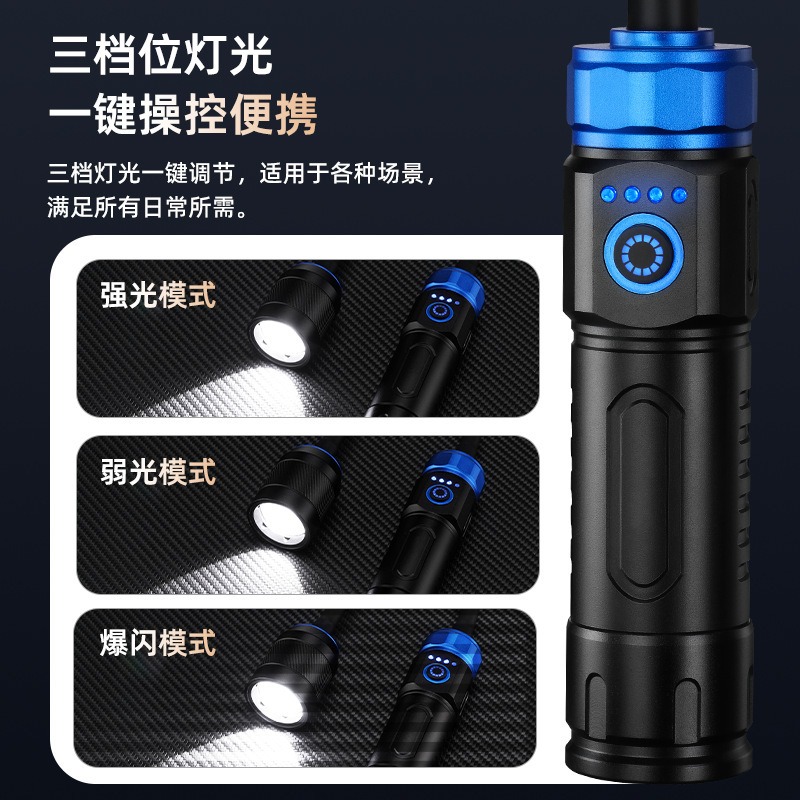 三档位灯光
一键操控便携

三档灯光一键调节，适用于各种场景，满足所有日常所需。

强光模式

弱光模式

爆闪模式