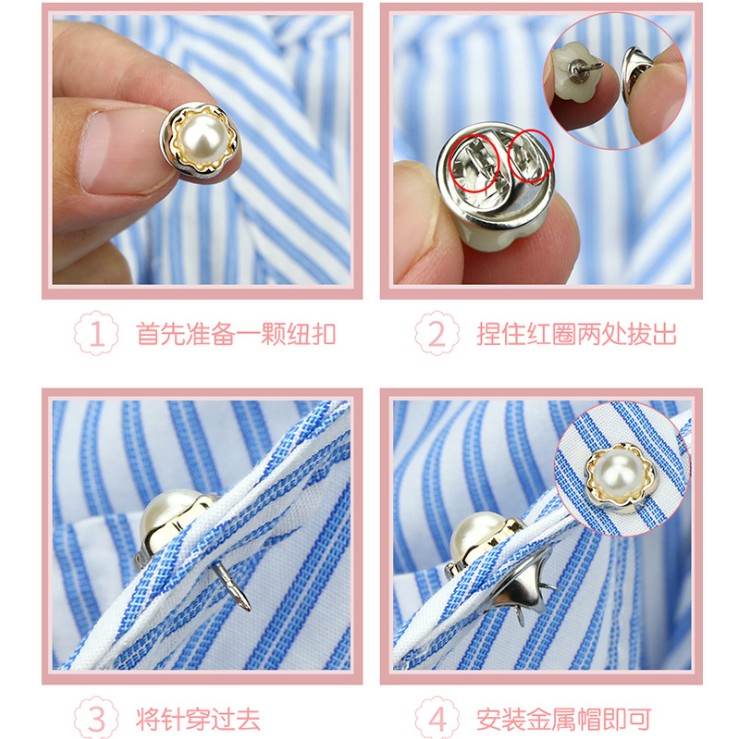 1 首先准备一颗纽扣

2 捏住红圈两处拔出

3 将针穿过去

4 安装金属帽即可