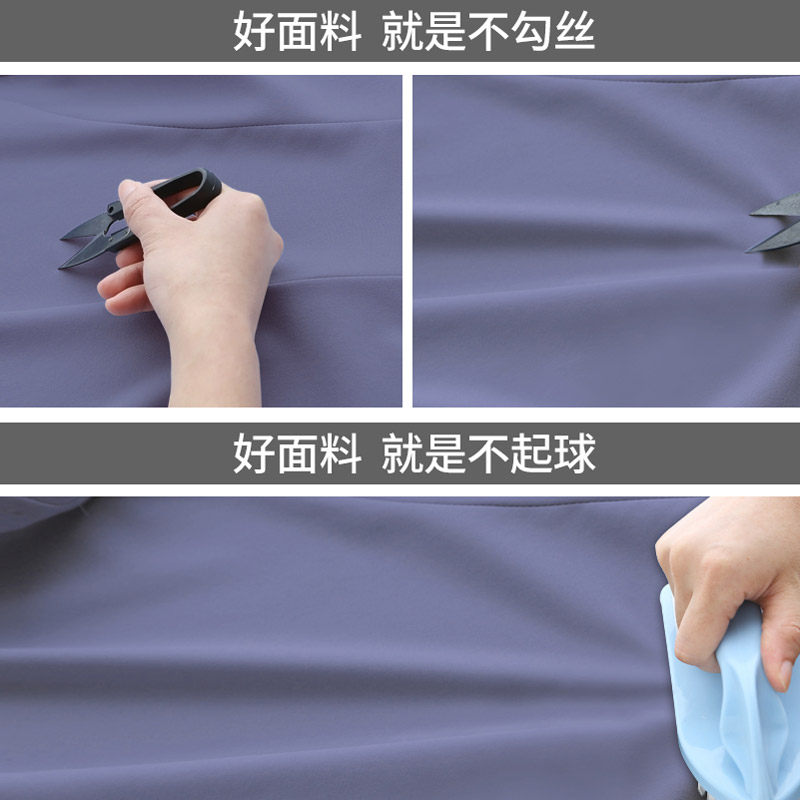 好面料 就是不勾丝

好面料 就是不起球