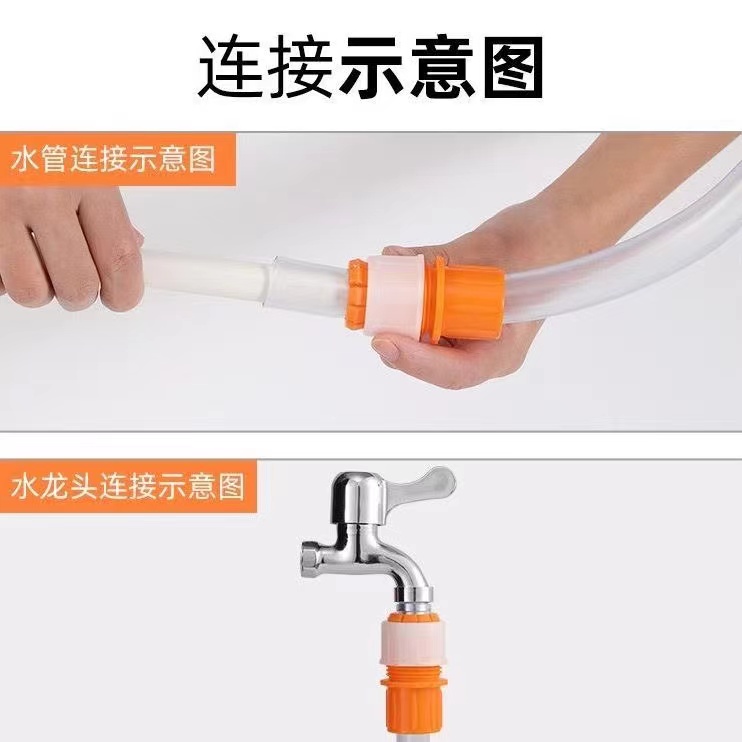 连接示意图

水管连接示意图

水龙头连接示意图