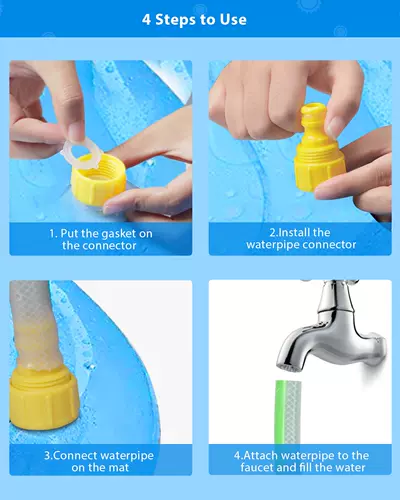 4 Steps to Use

1. Put the gasket on the connector

2.Install the waterpipe connector

3.Connect waterpipe on the mat

4.Attach waterpipe to the faucet and fill the water