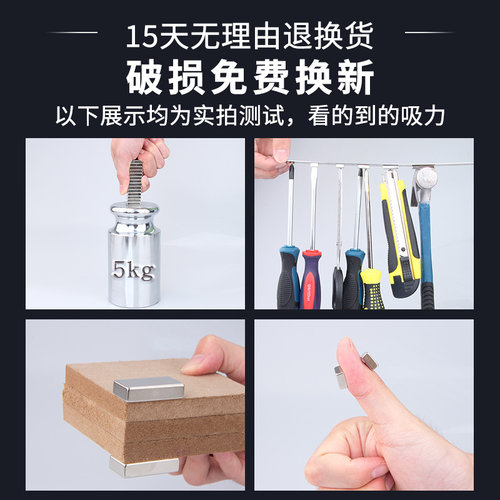 15天无理由退换货

破损免费换新

以下展示均为实拍测试，看的到的吸力

5kg