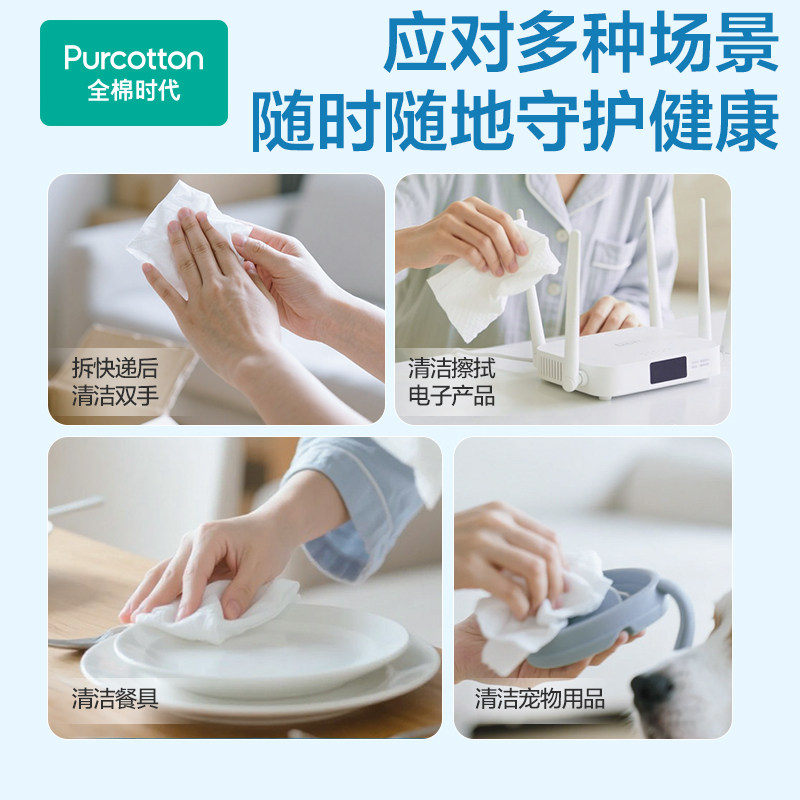 Purcotton
全棉时代

应对多种场景
随时随地守护健康

拆快递后
清洁双手

清洁擦拭
电子产品

清洁餐具

清洁宠物用品