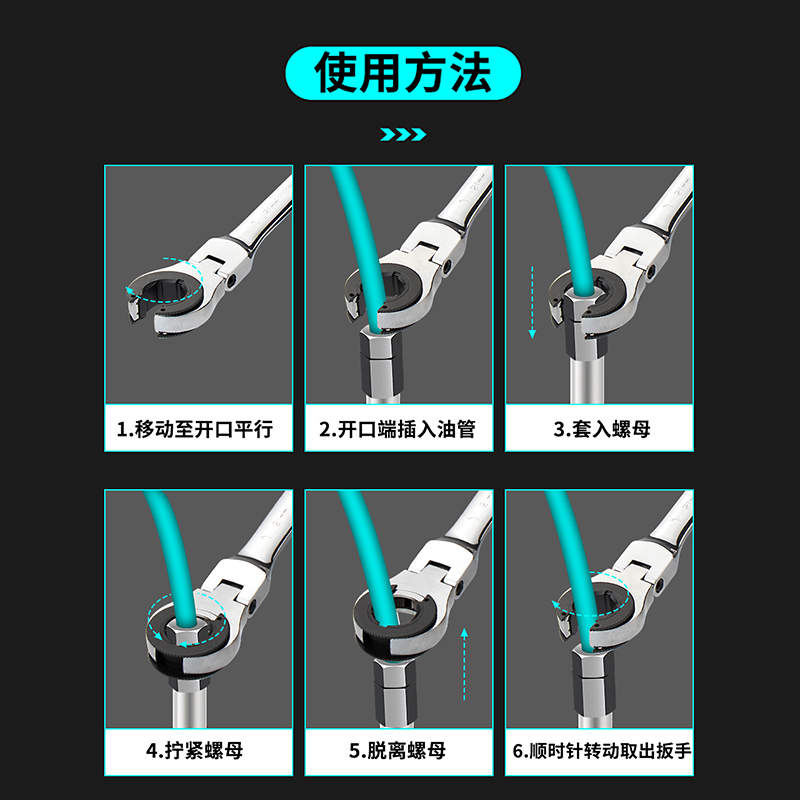 使用方法

1.移动至开口平行

2.开口端插入油管

3.套入螺母

4.拧紧螺母

5.脱离螺母

6.顺时针转动取出扳手