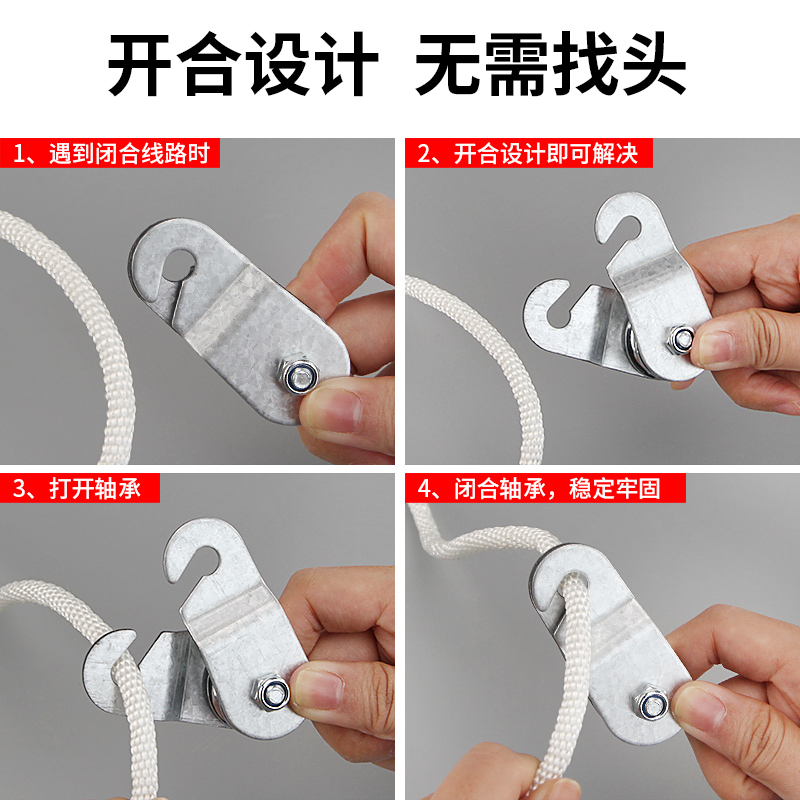 开合设计 无需找头

1、遇到闭合线路时

2、开合设计即可解决

3、打开轴承

4、闭合轴承，稳定牢固