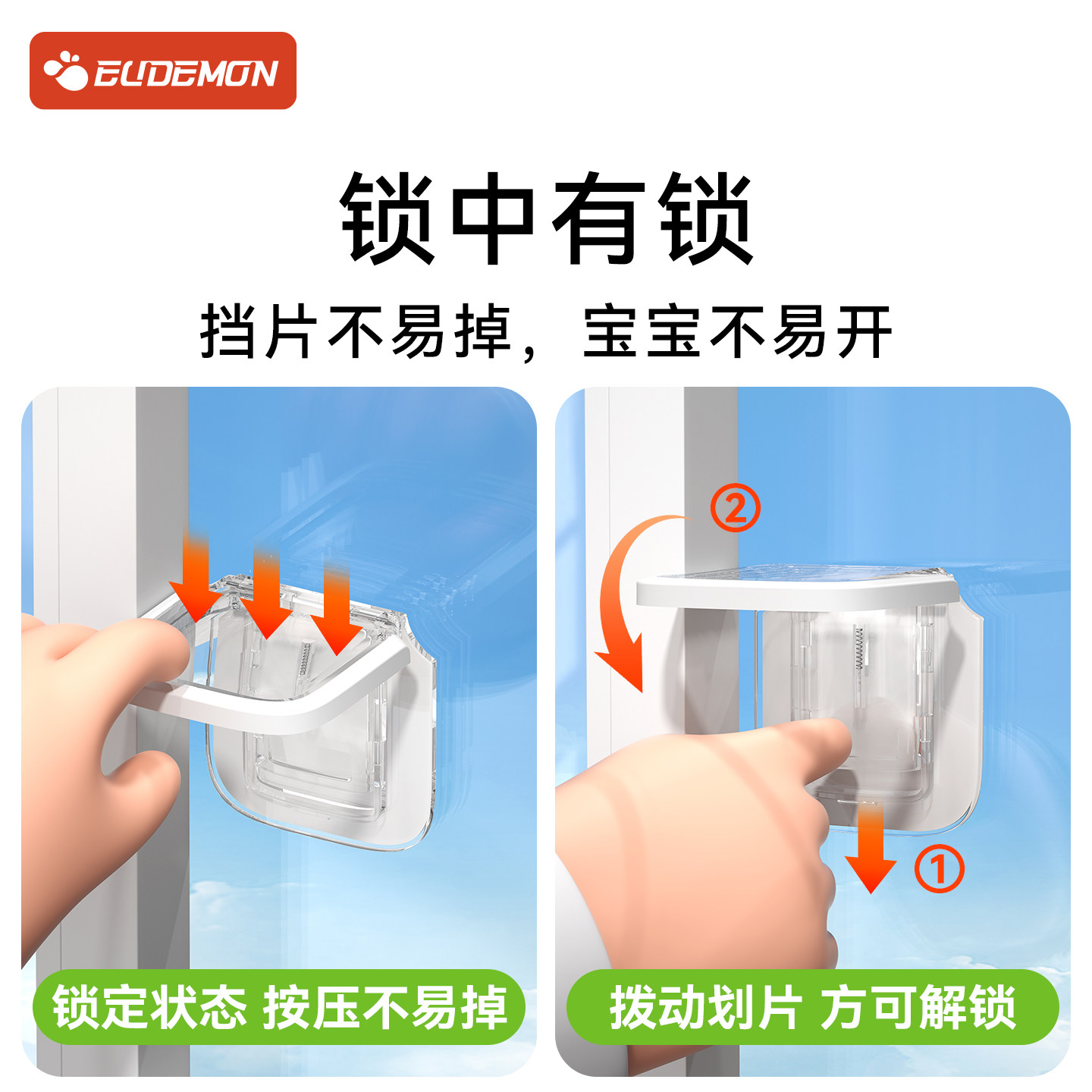 EUDEMON

锁中有锁

挡片不易掉，宝宝不易开

锁定状态 按压不易掉

②

①

拨动划片 方可解锁