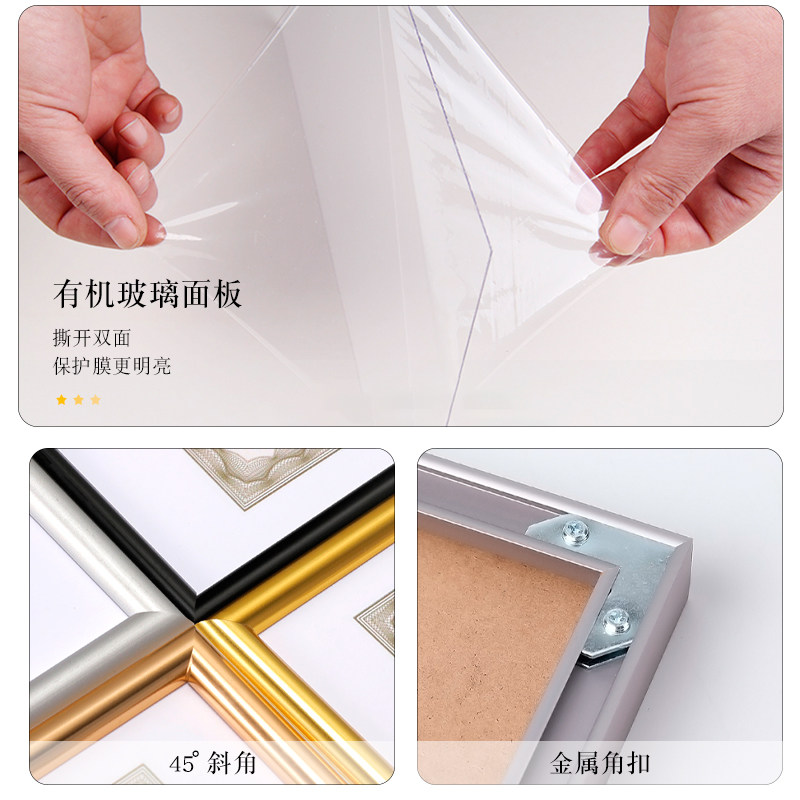 有机玻璃面板

撕开双面
保护膜更明亮

45° 斜角

金属角扣