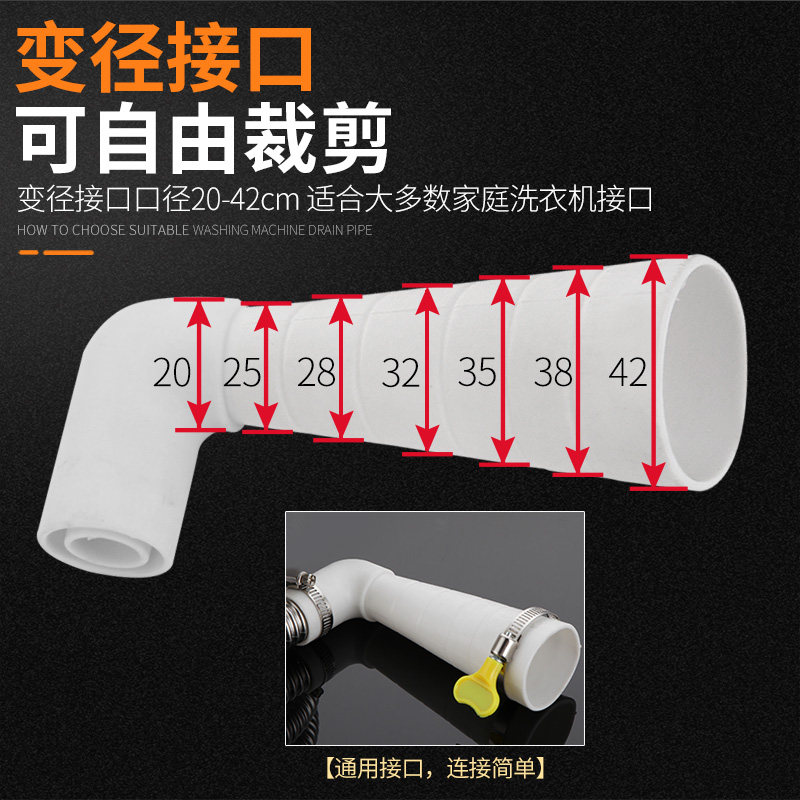 变径接口
可自由裁剪
变径接口口径20-42cm 适合大多数家庭洗衣机接口
HOW TO CHOOSE SUITABLE WASHING MACHINE DRAIN PIPE

20 25 28 32 35 38 42

【通用接口，连接简单】