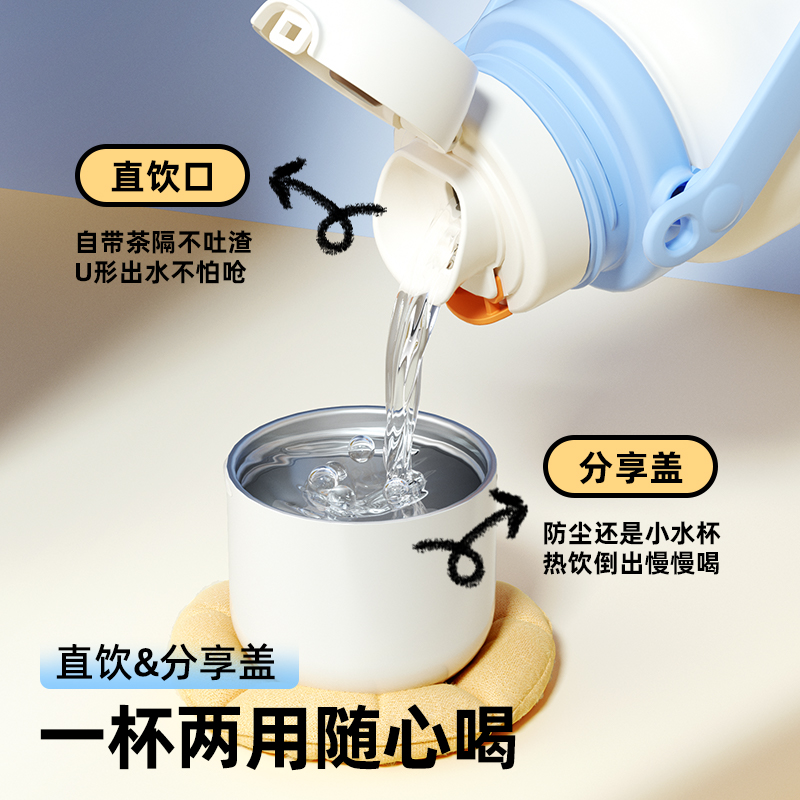 直饮口

自带茶隔不吐渣
U形出水不怕呛

分享盖

防尘还是小水杯
热饮倒出慢慢喝

直饮&分享盖

一杯两用随心喝