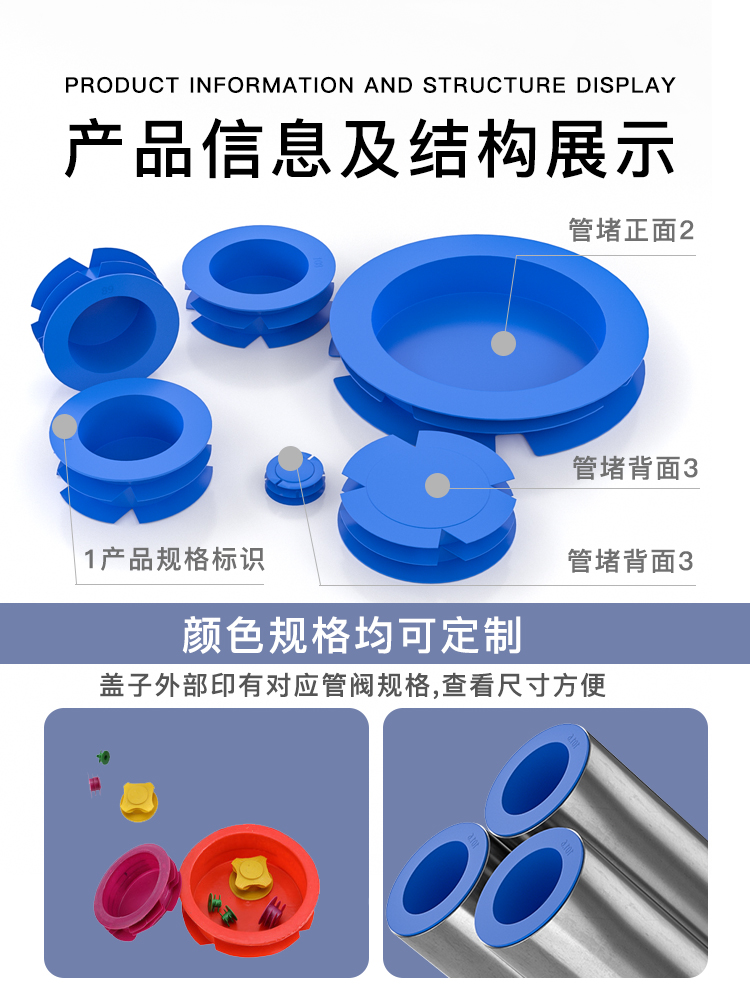 PRODUCT INFORMATION AND STRUCTURE DISPLAY

产品信息及结构展示

管堵正面2

管堵背面3

1产品规格标识

管堵背面3

颜色规格均可定制

盖子外部印有对应管阀规格,查看尺寸方便