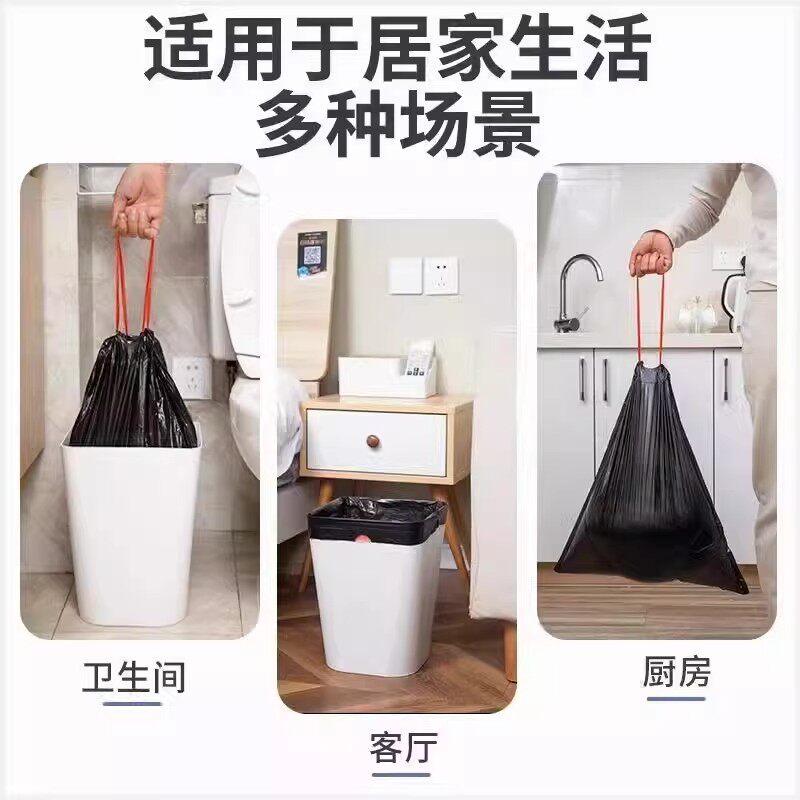 适用于居家生活
多种场景

卫生间

客厅

厨房