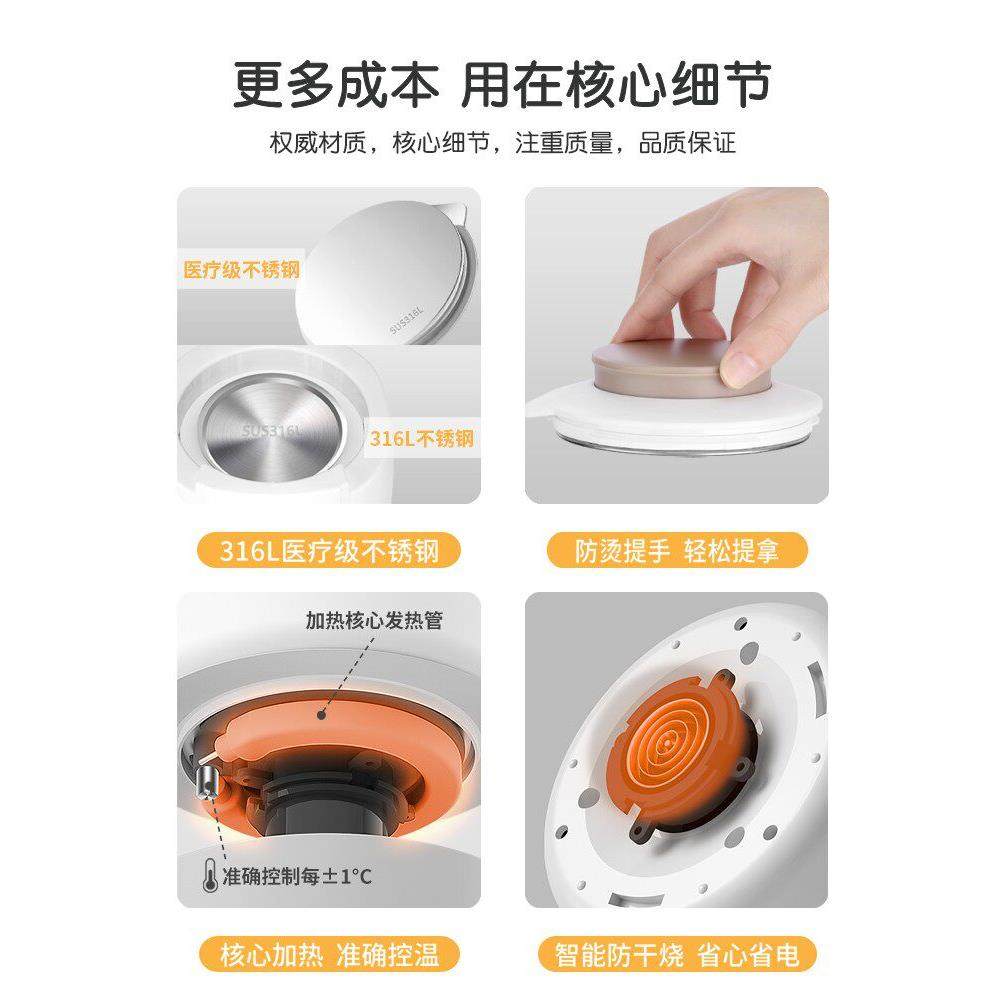 更多成本 用在核心细节

权威材质，核心细节，注重质量，品质保证

医疗级不锈钢

SUS316L

SUS316L

316L不锈钢

316L医疗级不锈钢

防烫提手 轻松提拿

加热核心发热管

准确控制每±1°C

核心加热 准确控温

智能防干烧 省心省电