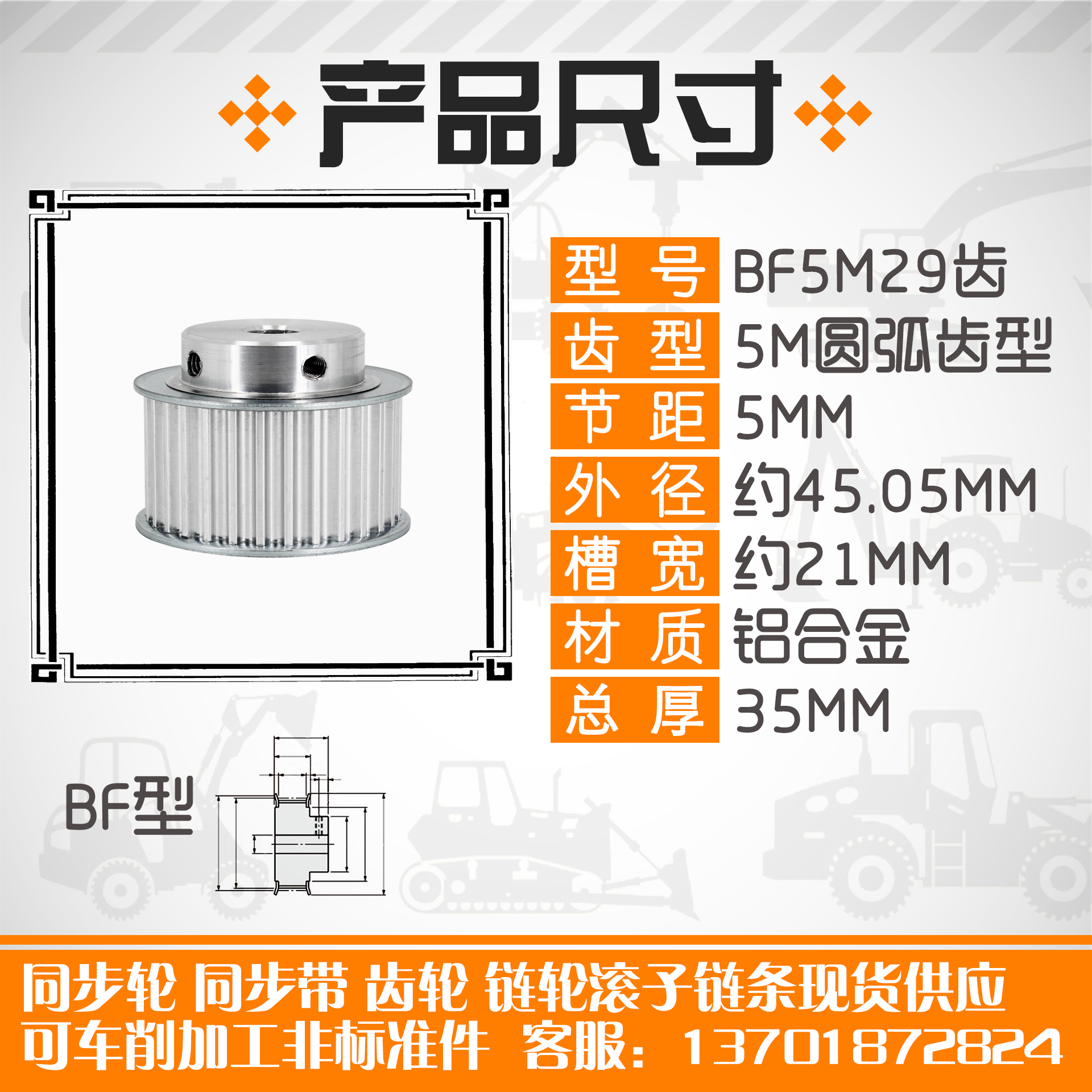 产品尺寸

| 型 号 | BF5M29齿 |
|---|---|
| 齿 型 | 5M圆弧齿型 |
| 节 距 | 5MM |
| 外 径 | 约45.05MM |
| 槽 宽 | 约21MM |
| 材 质 | 铝合金 |
| 总 厚 | 35MM |

BF型

同步轮 同步带 齿轮 链轮滚子链条现货供应
可车削加工非标准件 客服：13701872824