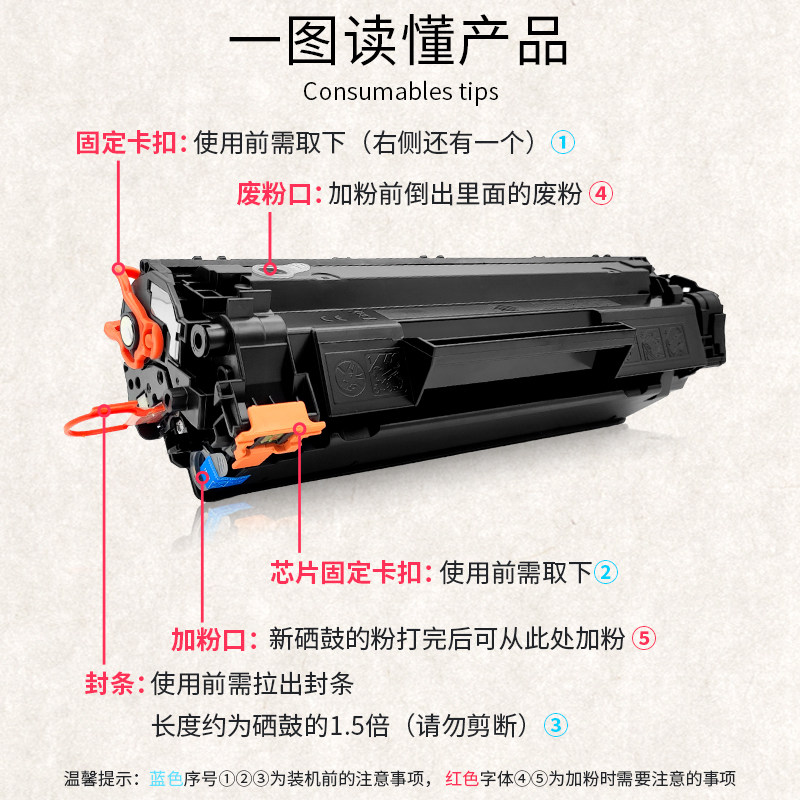 一图读懂产品
Consumables tips

固定卡扣: 使用前需取下（右侧还有一个）①

废粉口: 加粉前倒出里面的废粉 ④

芯片固定卡扣: 使用前需取下②

加粉口: 新硒鼓的粉打完后可从此处加粉 ⑤

封条: 使用前需拉出封条
长度约为硒鼓的1.5倍（请勿剪断）③

温馨提示：蓝色序号①②③为装机前的注意事项，红色字体④⑤为加粉时需要注意的事项