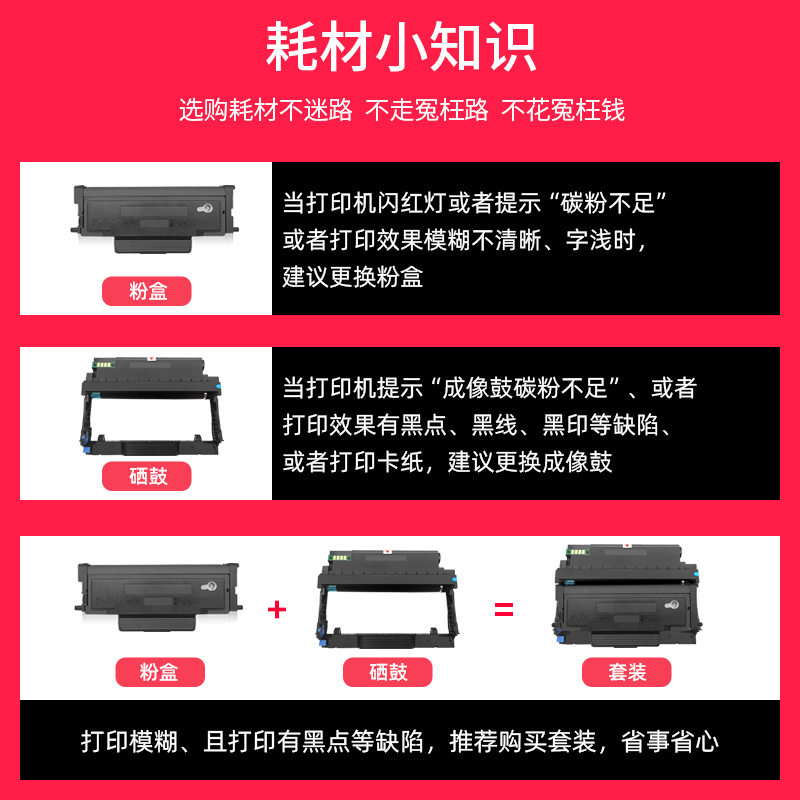 耗材小知识

选购耗材不迷路 不走冤枉路 不花冤枉钱

粉盒

当打印机闪红灯或者提示“碳粉不足”或者打印效果模糊不清晰、字浅时，建议更换粉盒

硒鼓

当打印机提示“成像鼓碳粉不足”、或者打印效果有黑点、黑线、黑印等缺陷、或者打印卡纸，建议更换成像鼓

粉盒 + 硒鼓 = 套装

打印模糊、且打印有黑点等缺陷，推荐购买套装，省事省心