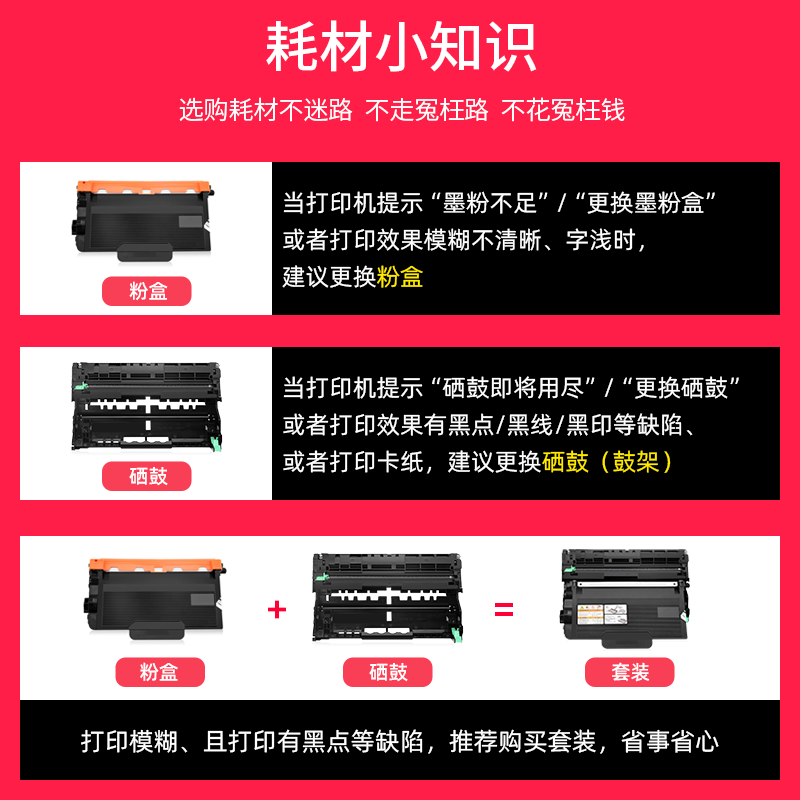 耗材小知识

选购耗材不迷路 不走冤枉路 不花冤枉钱

粉盒

当打印机提示“墨粉不足”/“更换墨粉盒”或者打印效果模糊不清晰、字浅时，建议更换粉盒

硒鼓

当打印机提示“硒鼓即将用尽”/“更换硒鼓”或者打印效果有黑点/黑线/黑印等缺陷、或者打印卡纸，建议更换硒鼓（鼓架）

粉盒 + 硒鼓 = 套装

打印模糊、且打印有黑点等缺陷，推荐购买套装，省事省心