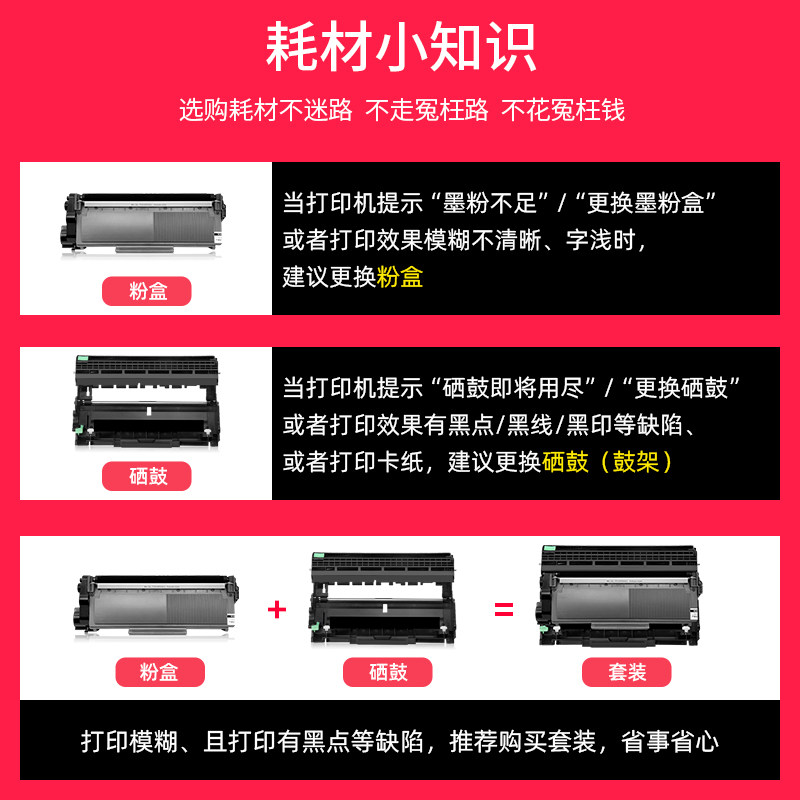 耗材小知识

选购耗材不迷路 不走冤枉路 不花冤枉钱

粉盒

当打印机提示“墨粉不足”/“更换墨粉盒”或者打印效果模糊不清晰、字浅时，建议更换粉盒

硒鼓

当打印机提示“硒鼓即将用尽”/“更换硒鼓”或者打印效果有黑点/黑线/黑印等缺陷、或者打印卡纸，建议更换硒鼓（鼓架）

粉盒 + 硒鼓 = 套装

打印模糊、且打印有黑点等缺陷，推荐购买套装，省事省心