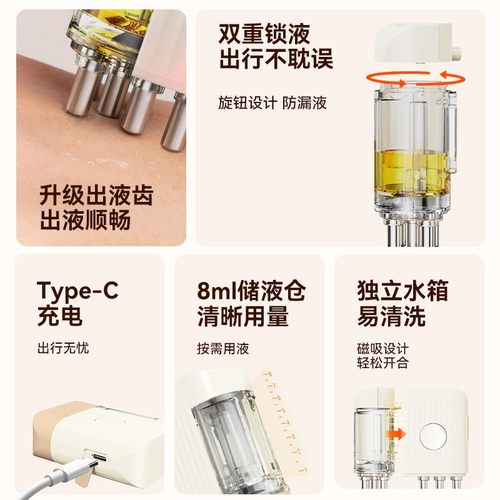 升级出液齿
出液顺畅

双重锁液
出行不耽误

旋钮设计 防漏液

Type-C
充电

出行无忧

8ml储液仓
清晰用量

按需用液

独立水箱
易清洗

磁吸设计
轻松开合