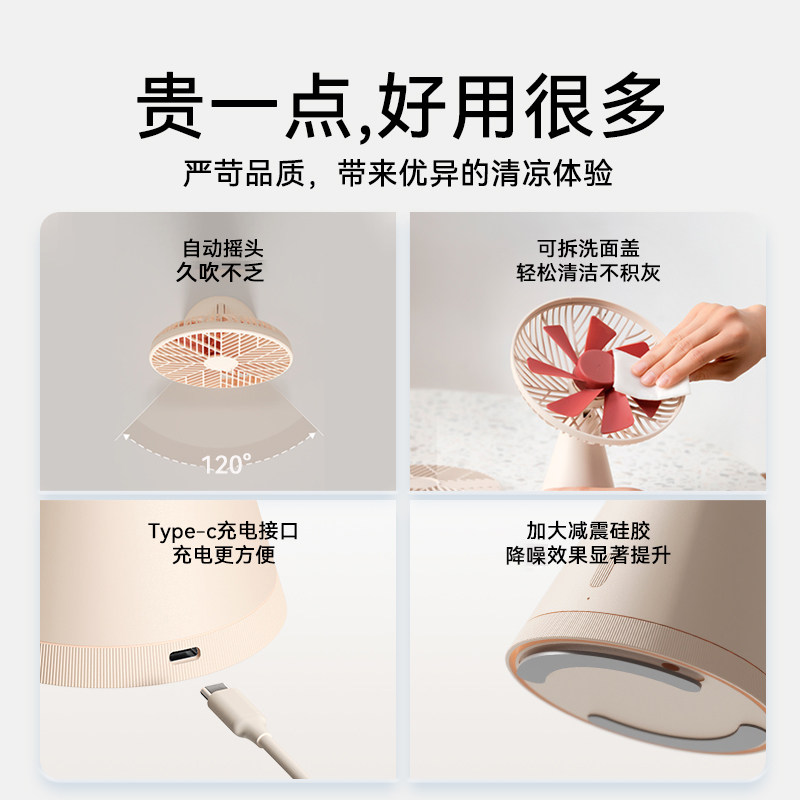 贵一点,好用很多

严苛品质，带来优异的清凉体验

自动摇头
久吹不乏

120°

可拆洗面盖
轻松清洁不积灰

Type-c充电接口
充电更方便

加大减震硅胶
降噪效果显著提升