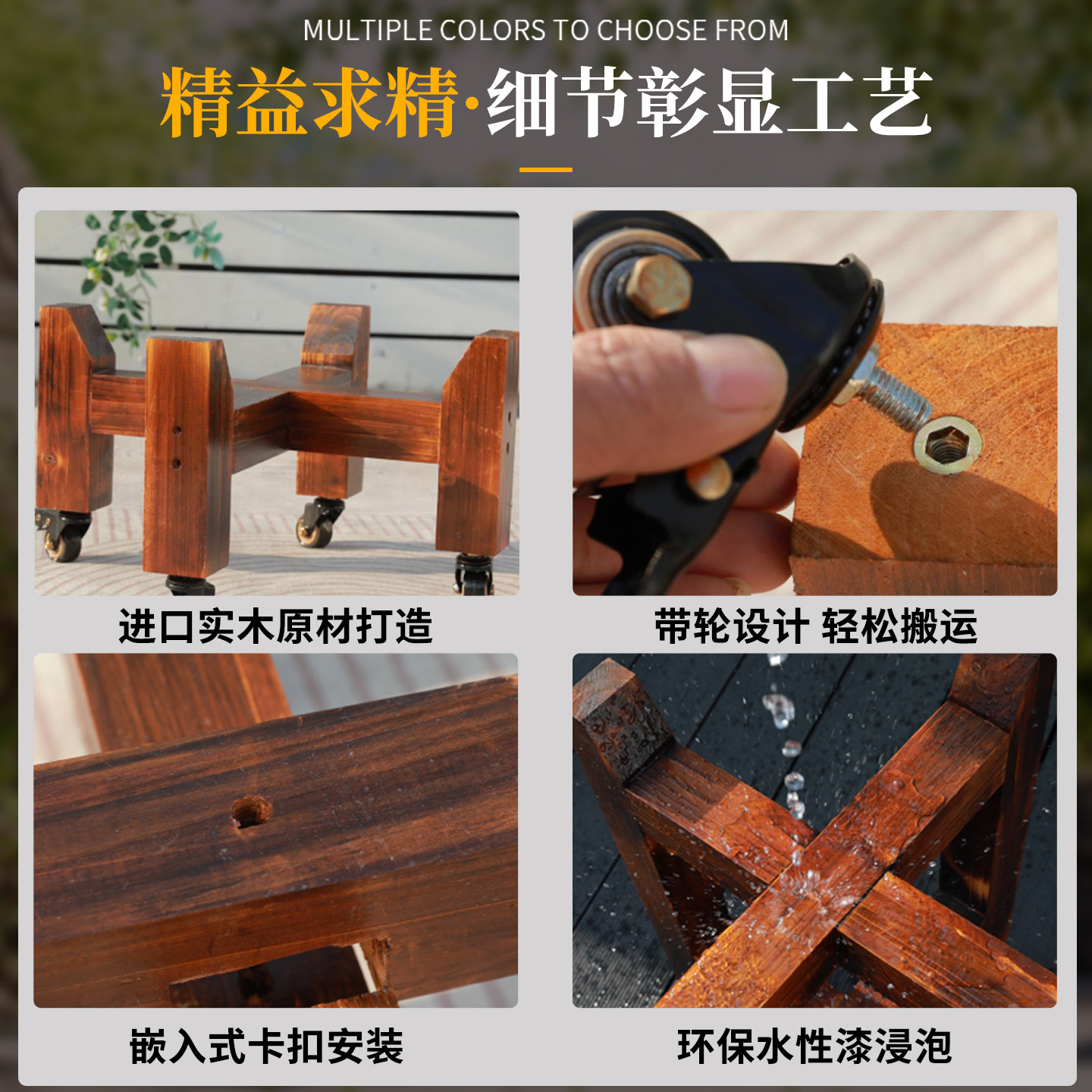 MULTIPLE COLORS TO CHOOSE FROM

精益求精·细节彰显工艺

进口实木原材打造

带轮设计 轻松搬运

嵌入式卡扣安装

环保水性漆浸泡