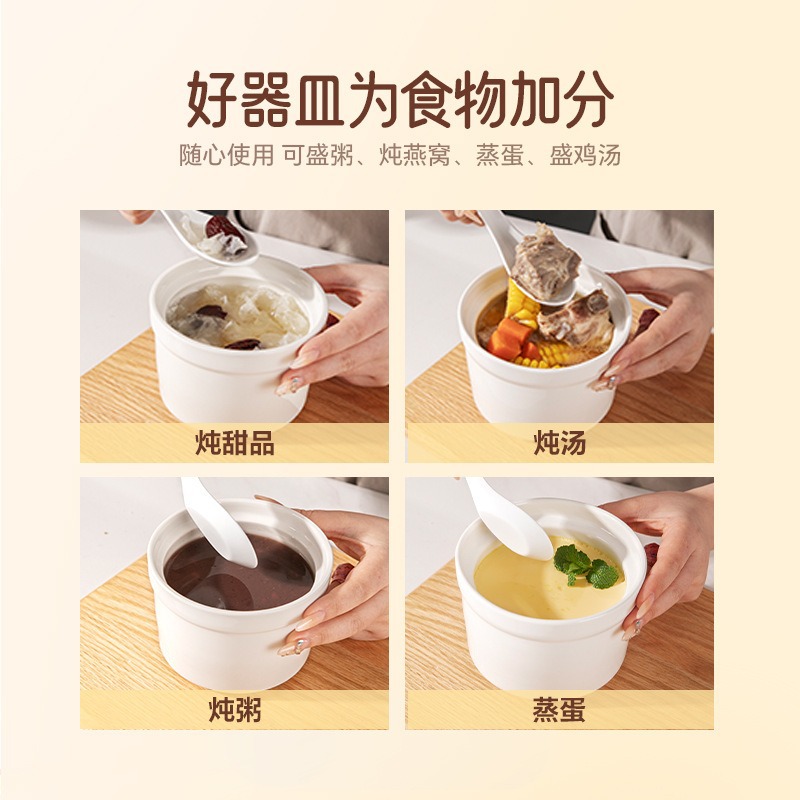 好器皿为食物加分

随心使用 可盛粥、炖燕窝、蒸蛋、盛鸡汤

炖甜品

炖汤

炖粥

蒸蛋