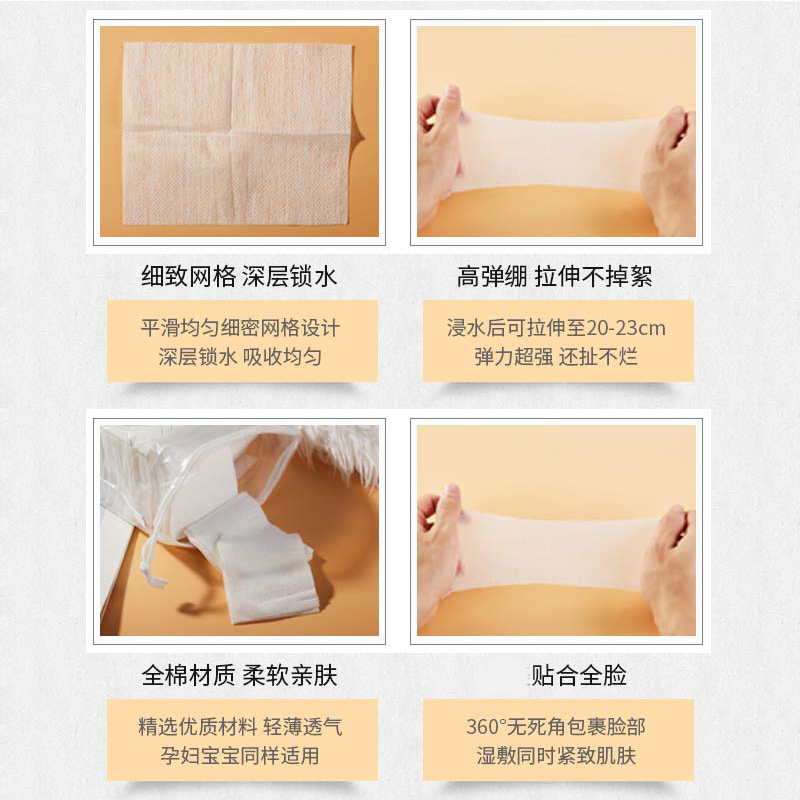 细致网格 深层锁水

平滑均匀细密网格设计
深层锁水 吸收均匀

高弹绷 拉伸不掉絮

浸水后可拉伸至20-23cm
弹力超强 还扯不烂

全棉材质 柔软亲肤

精选优质材料 轻薄透气
孕妇宝宝同样适用

贴合全脸

360°无死角包裹脸部
湿敷同时紧致肌肤