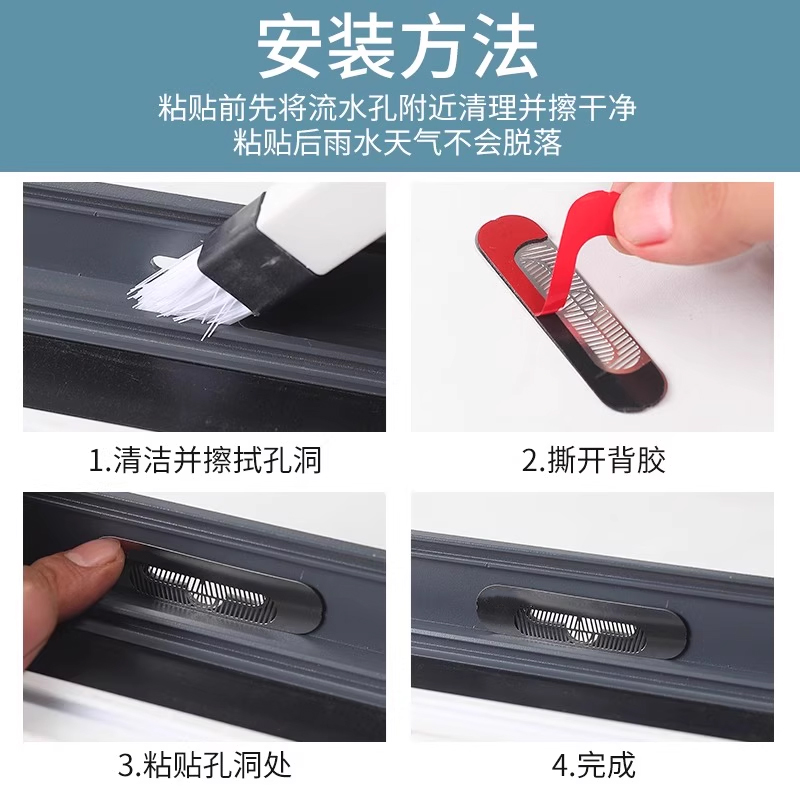 安装方法
粘贴前先将流水孔附近清理并擦干净
粘贴后雨水天气不会脱落

1.清洁并擦拭孔洞

2.撕开背胶

3.粘贴孔洞处

4.完成