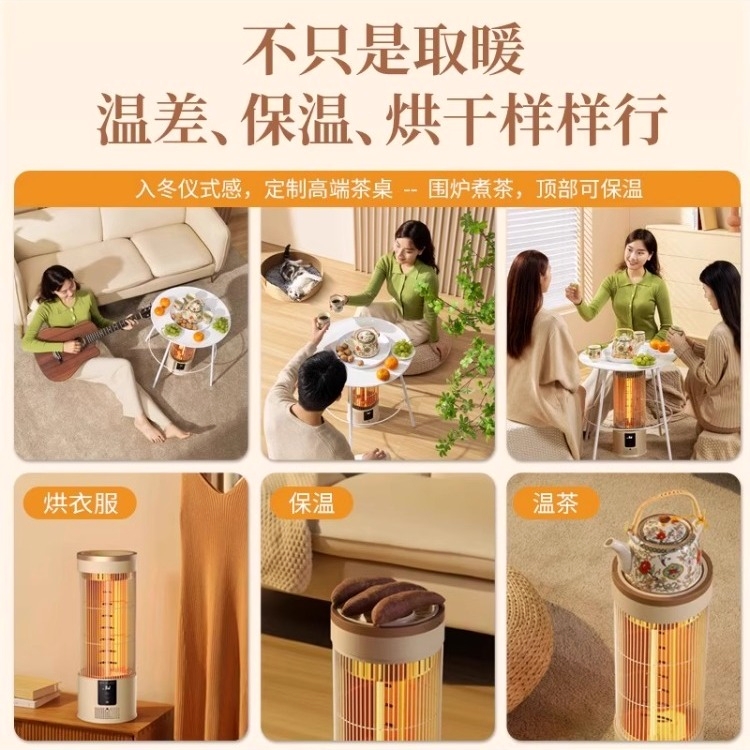 不只是取暖
温差、保温、烘干样样行

入冬仪式感，定制高端茶桌 -- 围炉煮茶，顶部可保温

烘衣服

保温

温茶