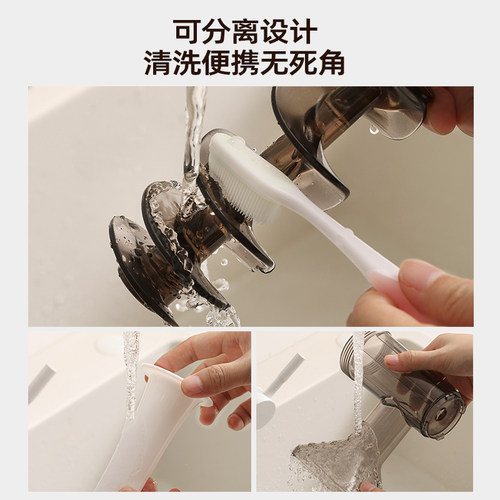 可分离设计
清洗便携无死角