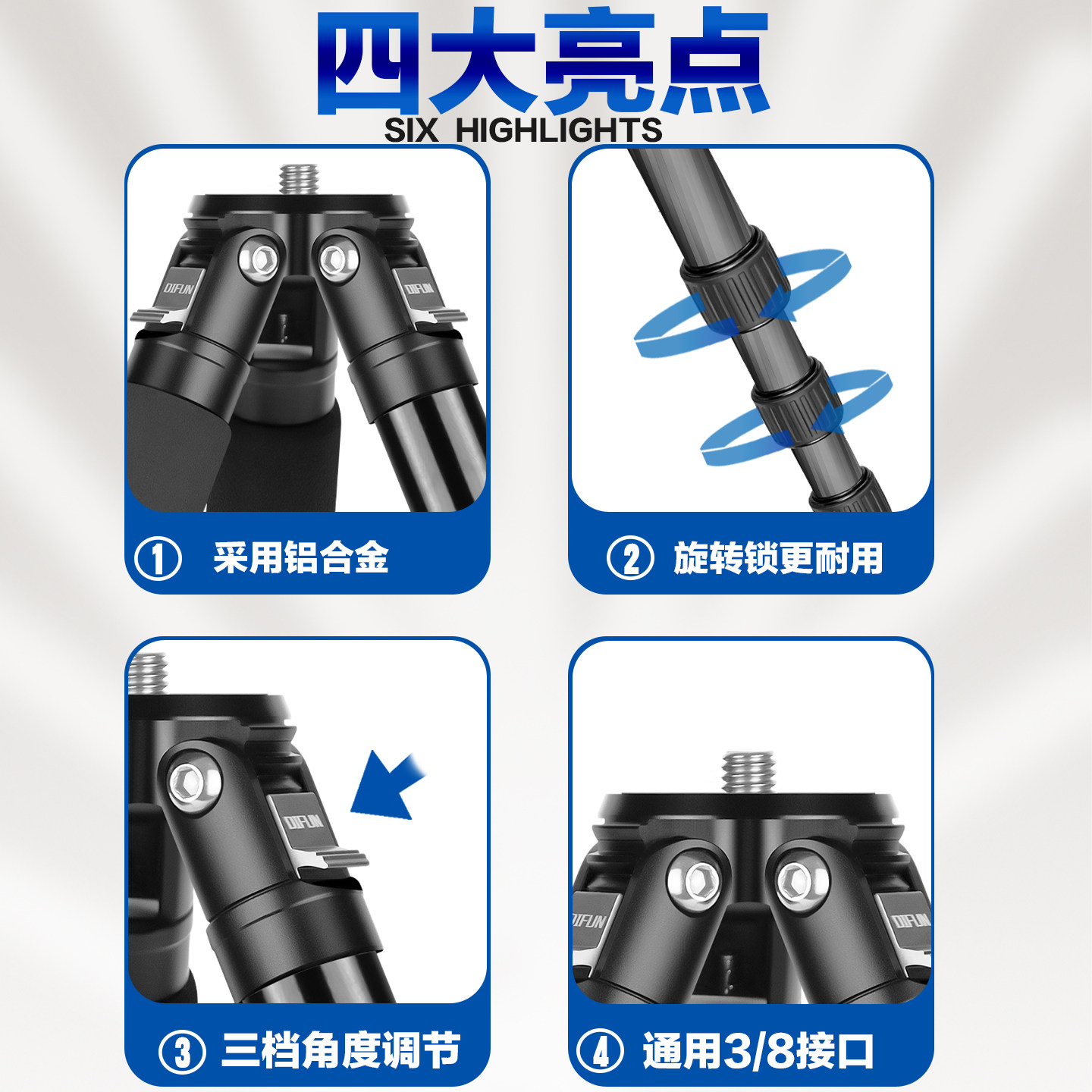 四大亮点
SIX HIGHLIGHTS

DIFUN DIFUN

① 采用铝合金

② 旋转锁更耐用

DIFUN

③ 三档角度调节

DIFUN DIFUN

④ 通用3/8接口