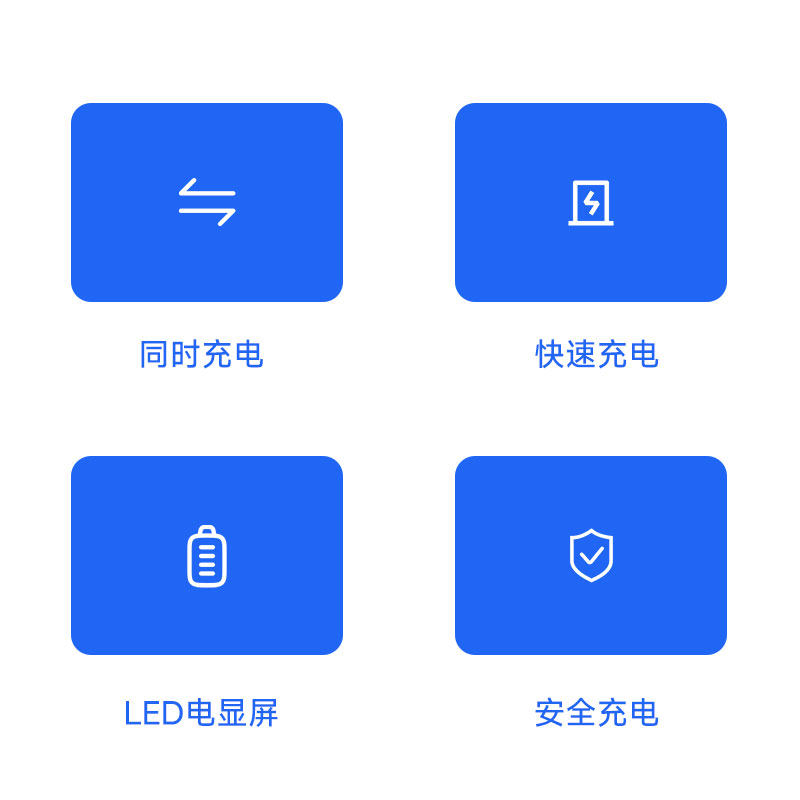 同时充电

快速充电

LED电显屏

安全充电