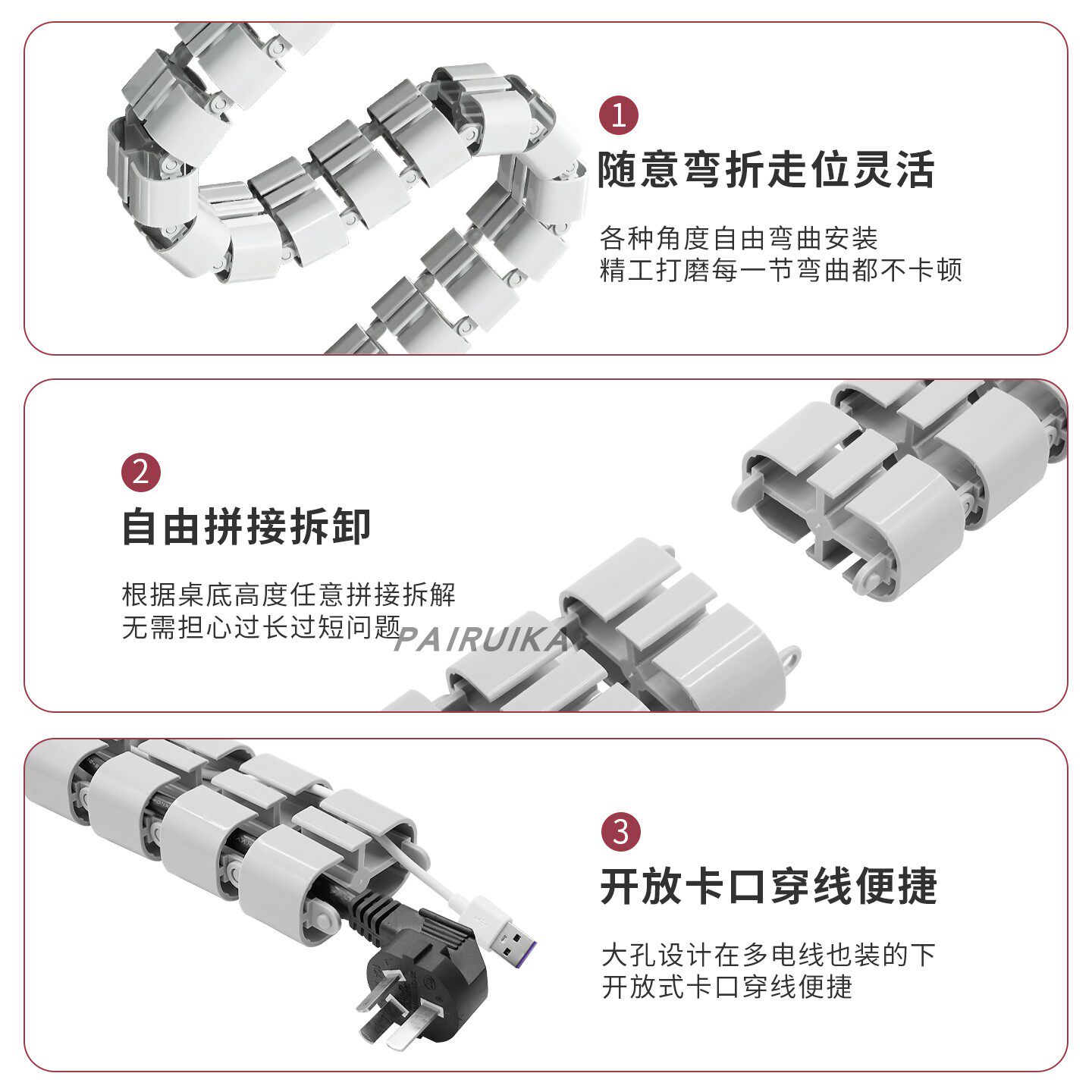 1
随意弯折走位灵活
各种角度自由弯曲安装
精工打磨每一节弯曲都不卡顿

2
自由拼接拆卸
根据桌底高度任意拼接拆解
无需担心过长过短问题

PAIRUIKA

3
开放卡口穿线便捷
大孔设计在多电线也装的下
开放式卡口穿线便捷