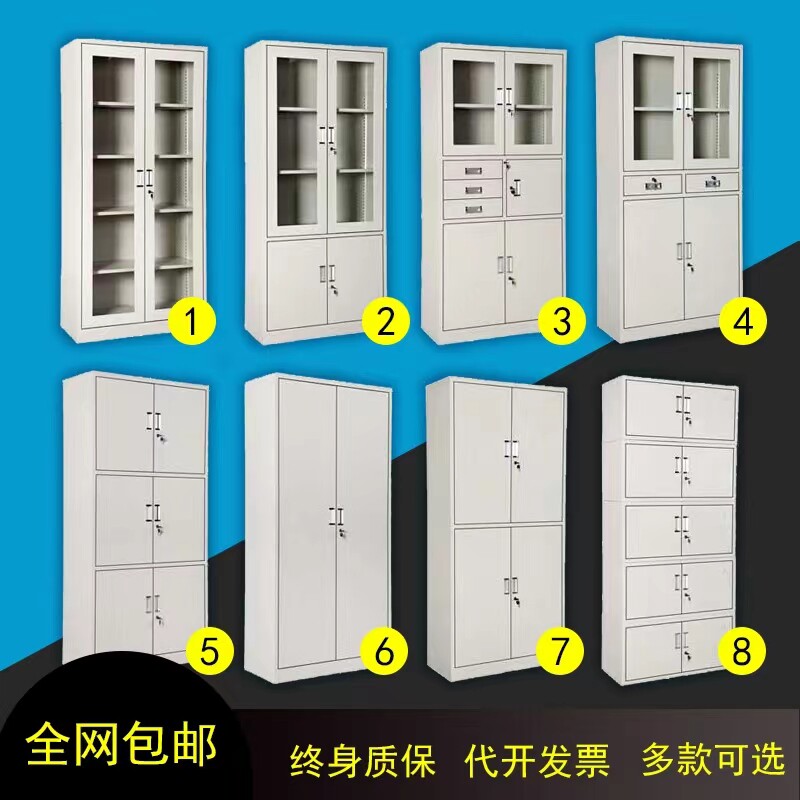 1 2 3 4

5 6 7 8

全网包邮

终身质保 代开发票 多款可选