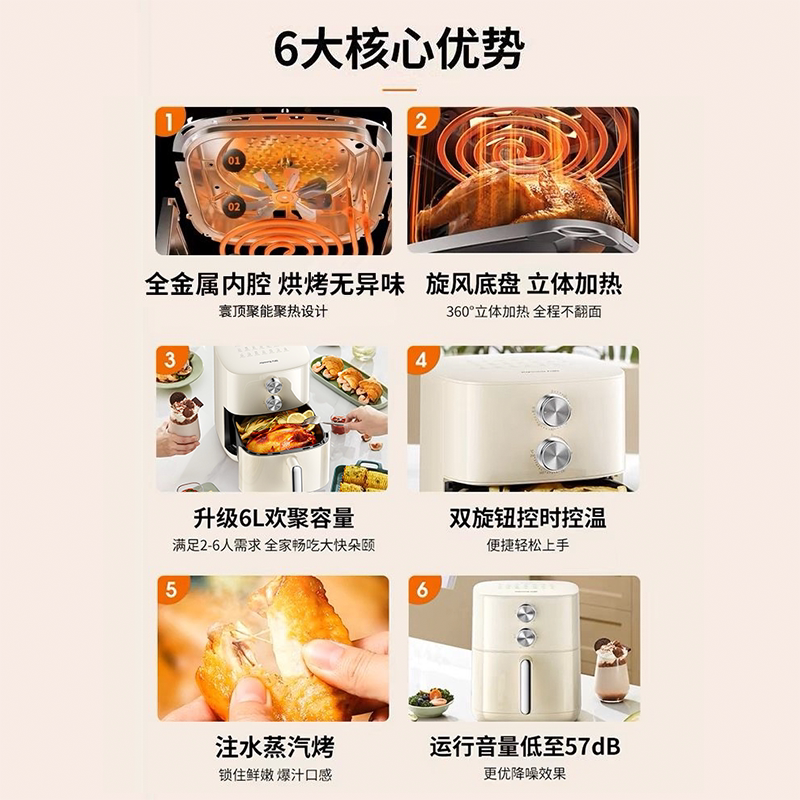 6大核心优势

1
01
02
全金属内腔 烘烤无异味
寰顶聚能聚热设计

2
旋风底盘 立体加热
360°立体加热 全程不翻面

3
升级6L欢聚容量
满足2-6人需求 全家畅吃大快朵颐

4
双旋钮控时控温
便捷轻松上手

5
注水蒸汽烤
锁住鲜嫩 爆汁口感

6
运行音量低至57dB
更优降噪效果