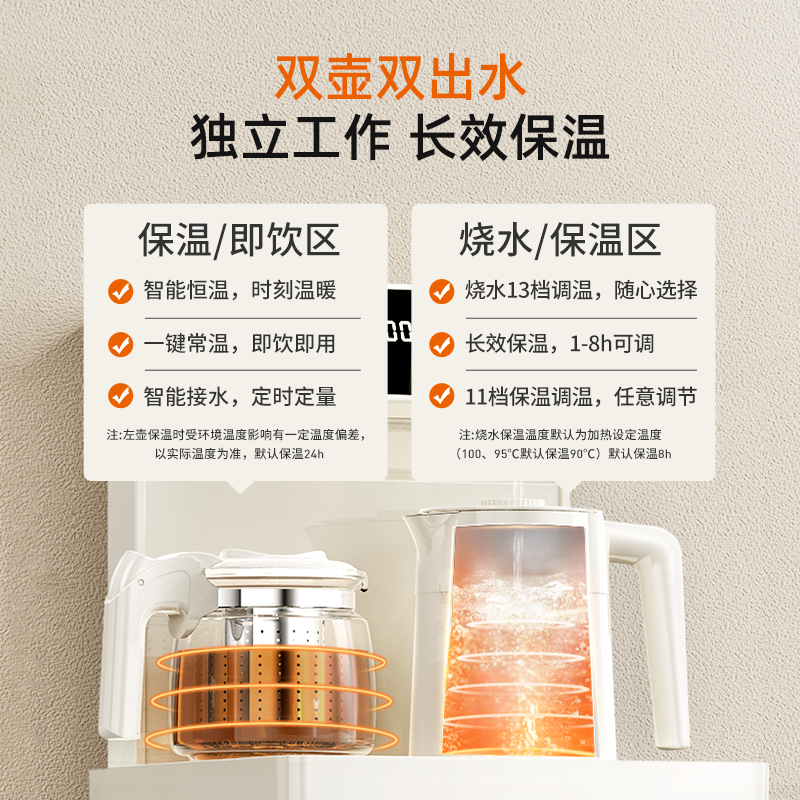 双壶双出水
独立工作 长效保温

保温/即饮区

智能恒温，时刻温暖

一键常温，即饮即用

智能接水，定时定量

注:左壶保温时受环境温度影响有一定温度偏差，以实际温度为准，默认保温24h

烧水/保温区

烧水13档调温，随心选择

长效保温，1-8h可调

11档保温调温，任意调节

注:烧水保温温度默认为加热设定温度（100、95°C默认保温90°C）默认保温8h