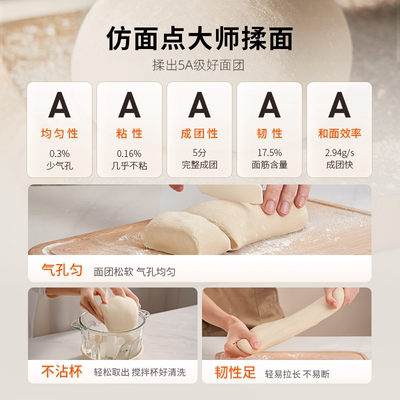 仿面点大师揉面

揉出5A级好面团

A
均匀性
0.3%
少气孔

A
粘性
0.16%
几乎不粘

A
成团性
5分
完整成团

A
韧性
17.5%
面筋含量

A
和面效率
2.94g/s
成团快

气孔匀 面团松软 气孔均匀

不沾杯 轻松取出 搅拌杯好清洗

韧性足 轻易拉长 不易断